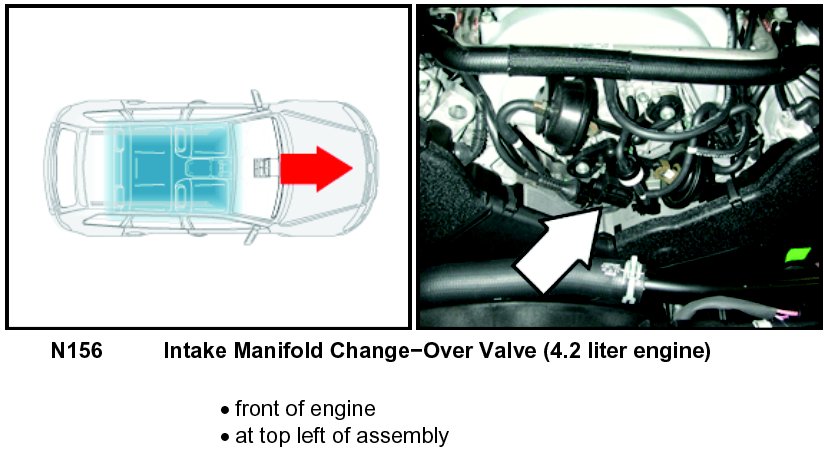 N156 Intake Manifold Change−Over Valve (4.2 liter engine)

• front of engine
• at top left of assembly