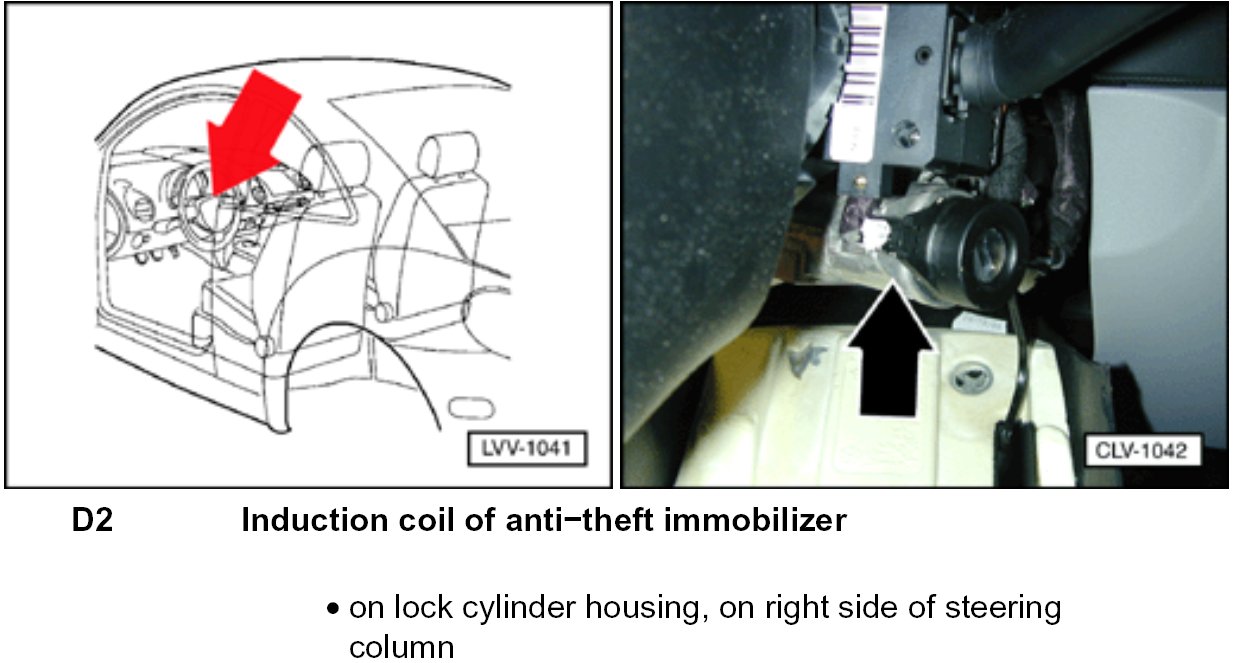 LVV-1041

CLV-1042

D2 Induction coil of anti−theft immobilizer

• on lock cylinder housing, on right side of steering column