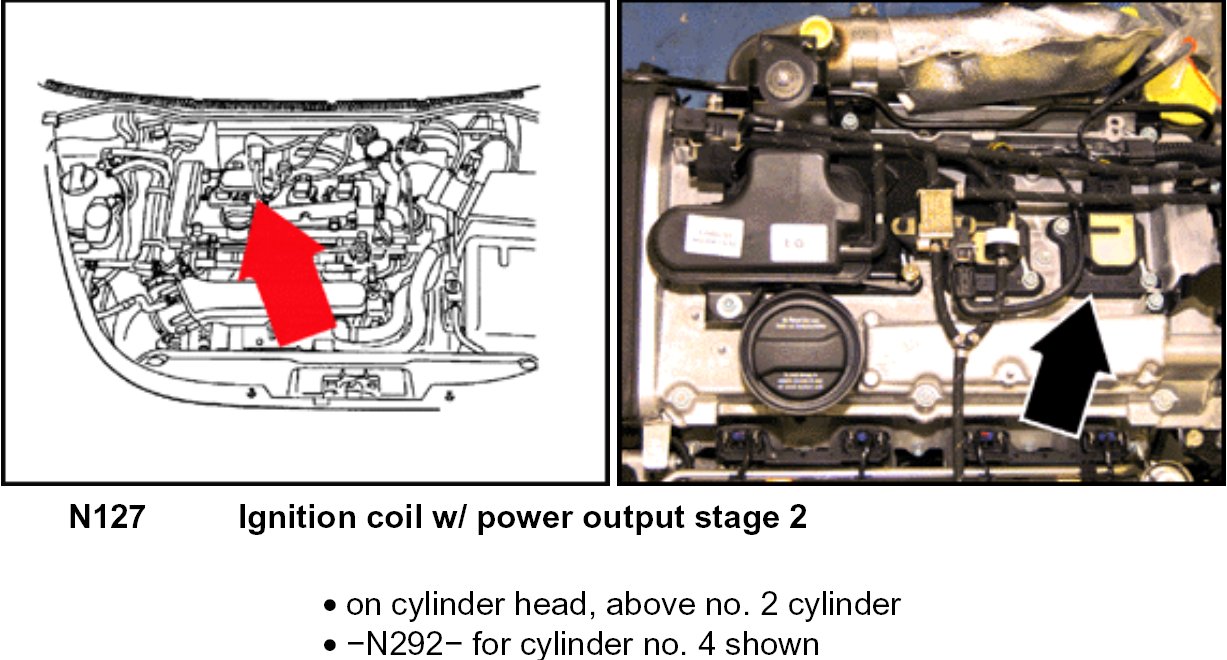 N127 Ignition coil w/ power output stage 2

• on cylinder head, above no. 2 cylinder
• −N292− for cylinder no. 4 shown