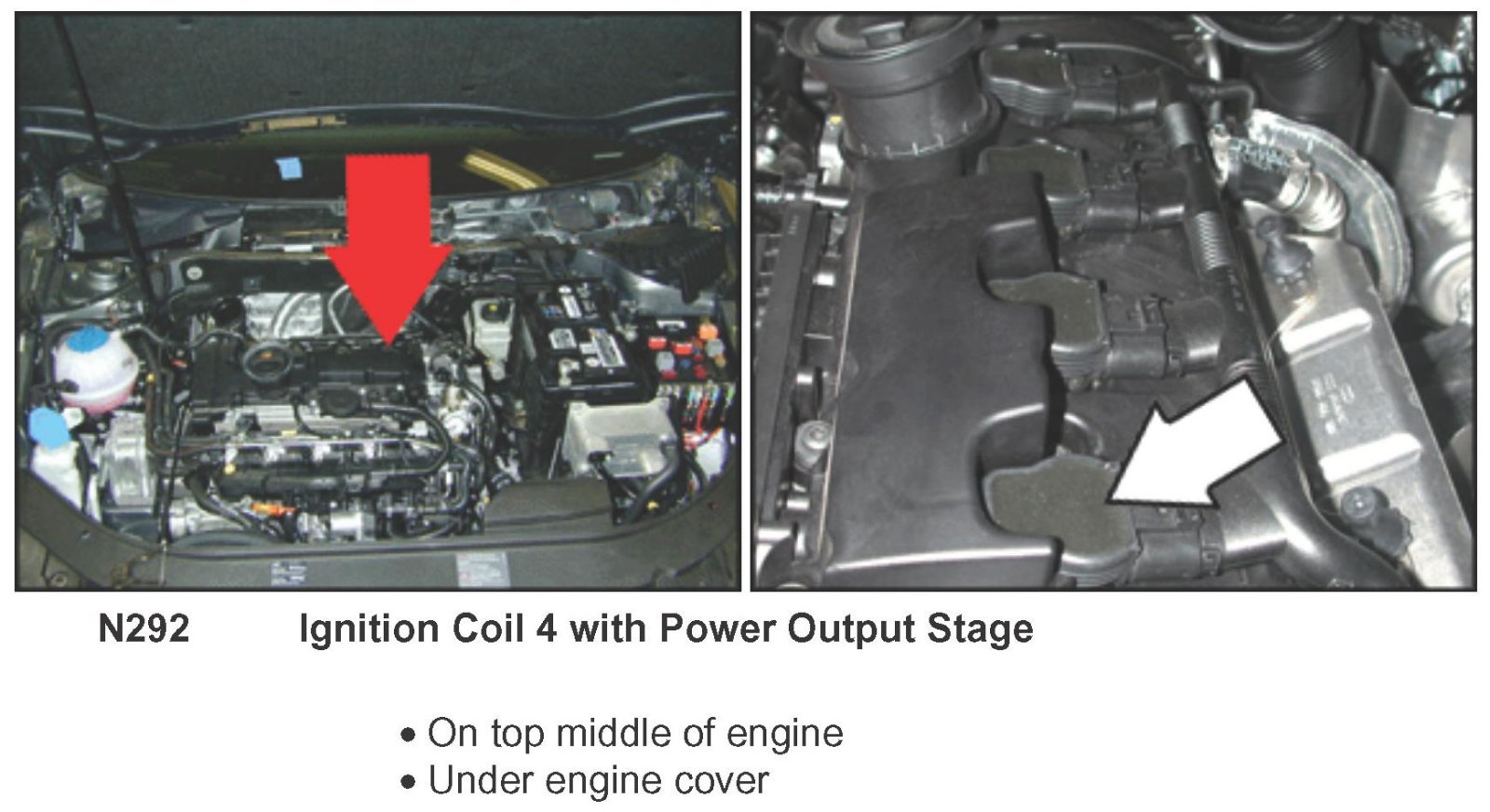 N292 Ignition Coil 4 with Power Output Stage

• On top middle of engine
• Under engine cover