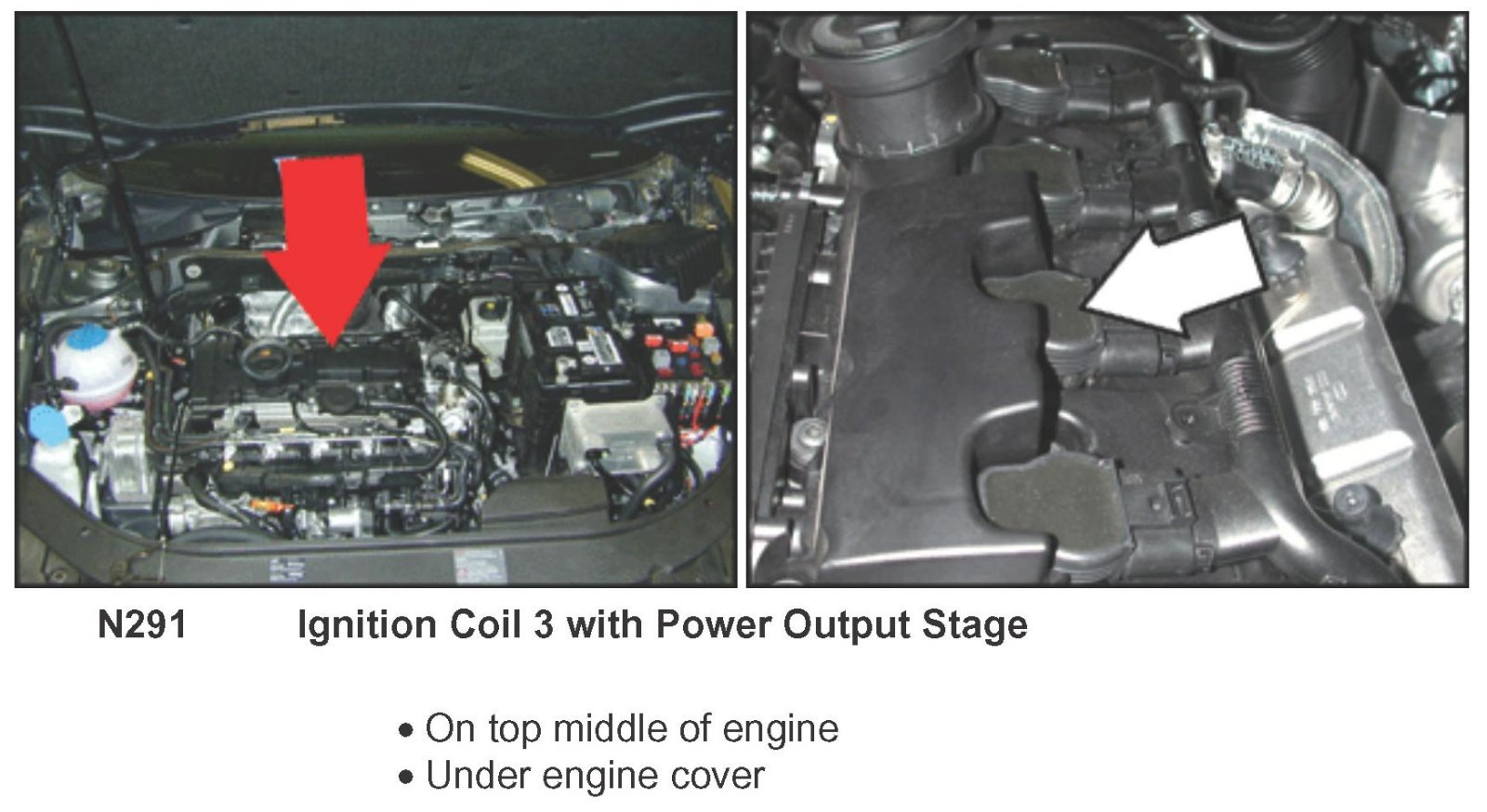 N291 Ignition Coil 3 with Power Output Stage

• On top middle of engine
• Under engine cover