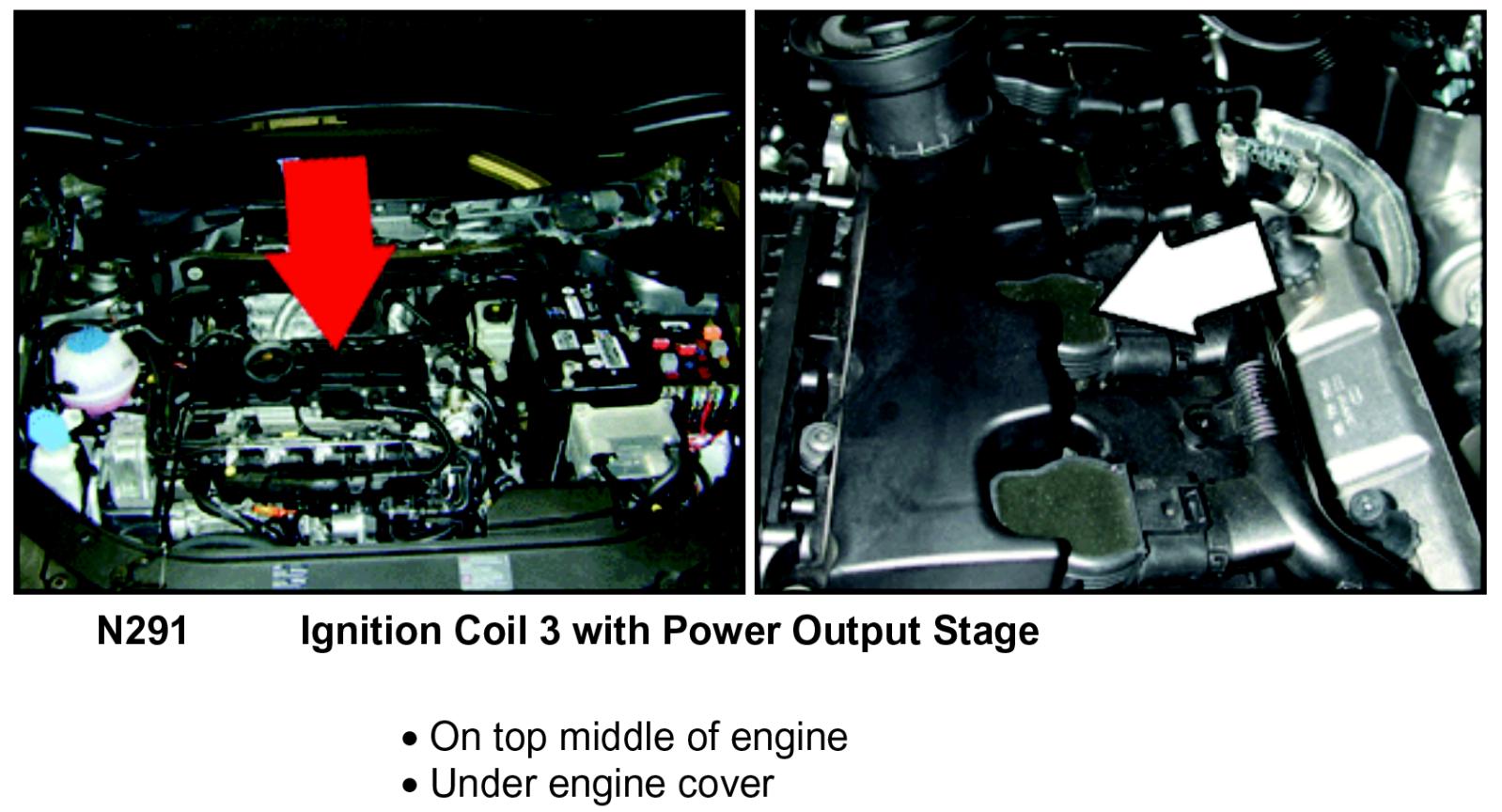 N291 Ignition Coil 3 with Power Output Stage

• On top middle of engine
• Under engine cover