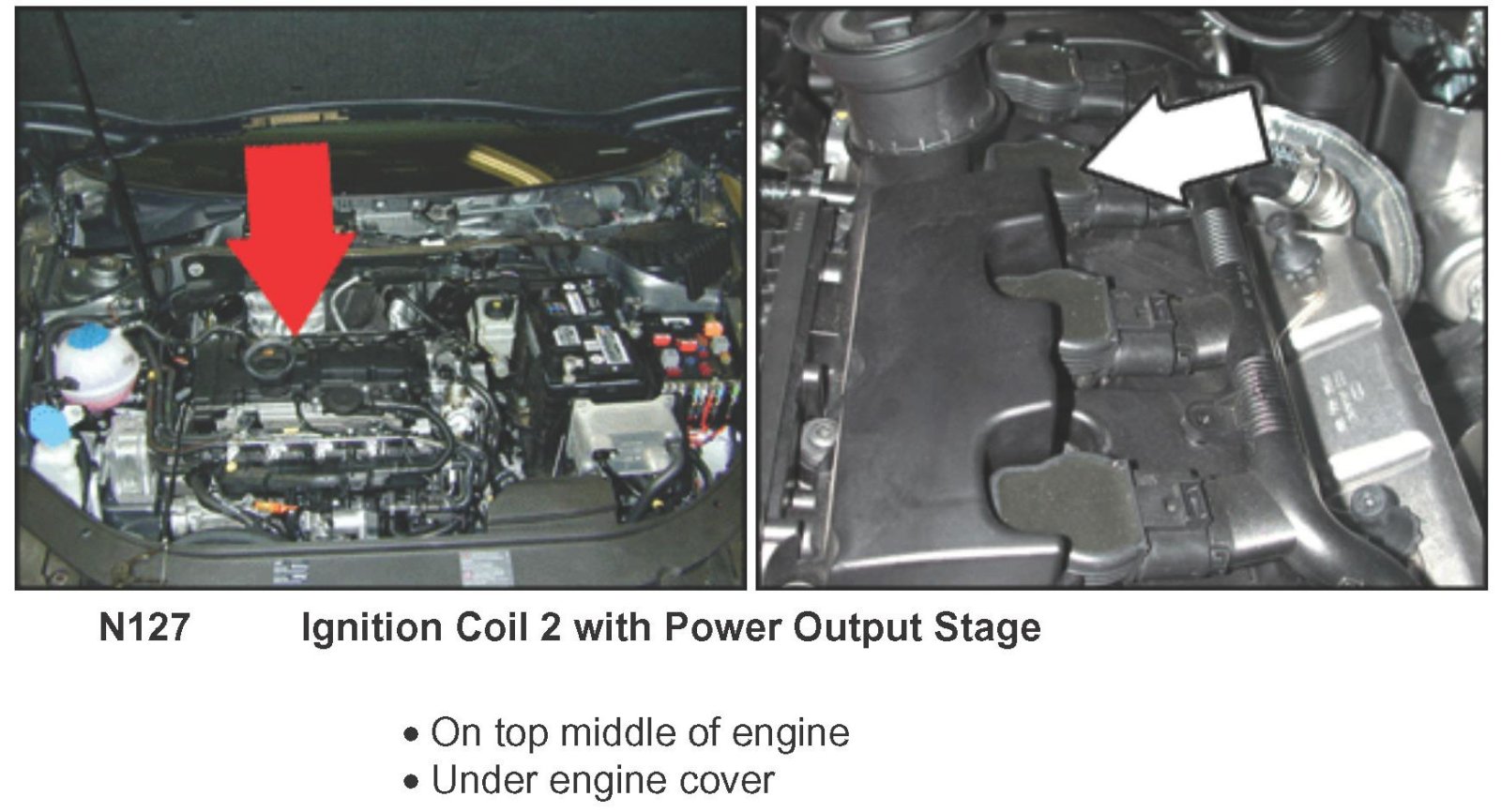 N127 Ignition Coil 2 with Power Output Stage

• On top middle of engine
• Under engine cover