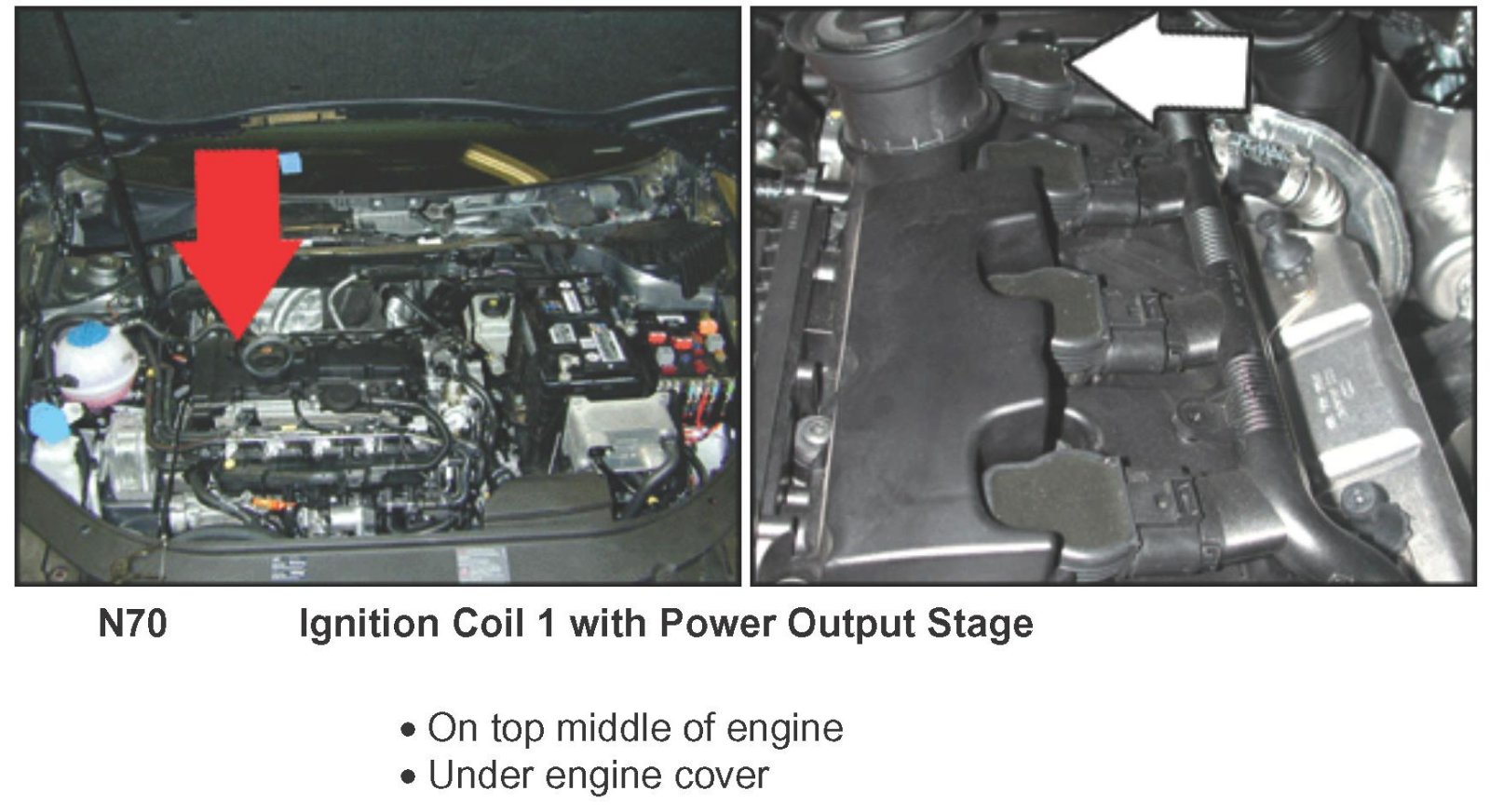 N70 Ignition Coil 1 with Power Output Stage

• On top middle of engine
• Under engine cover