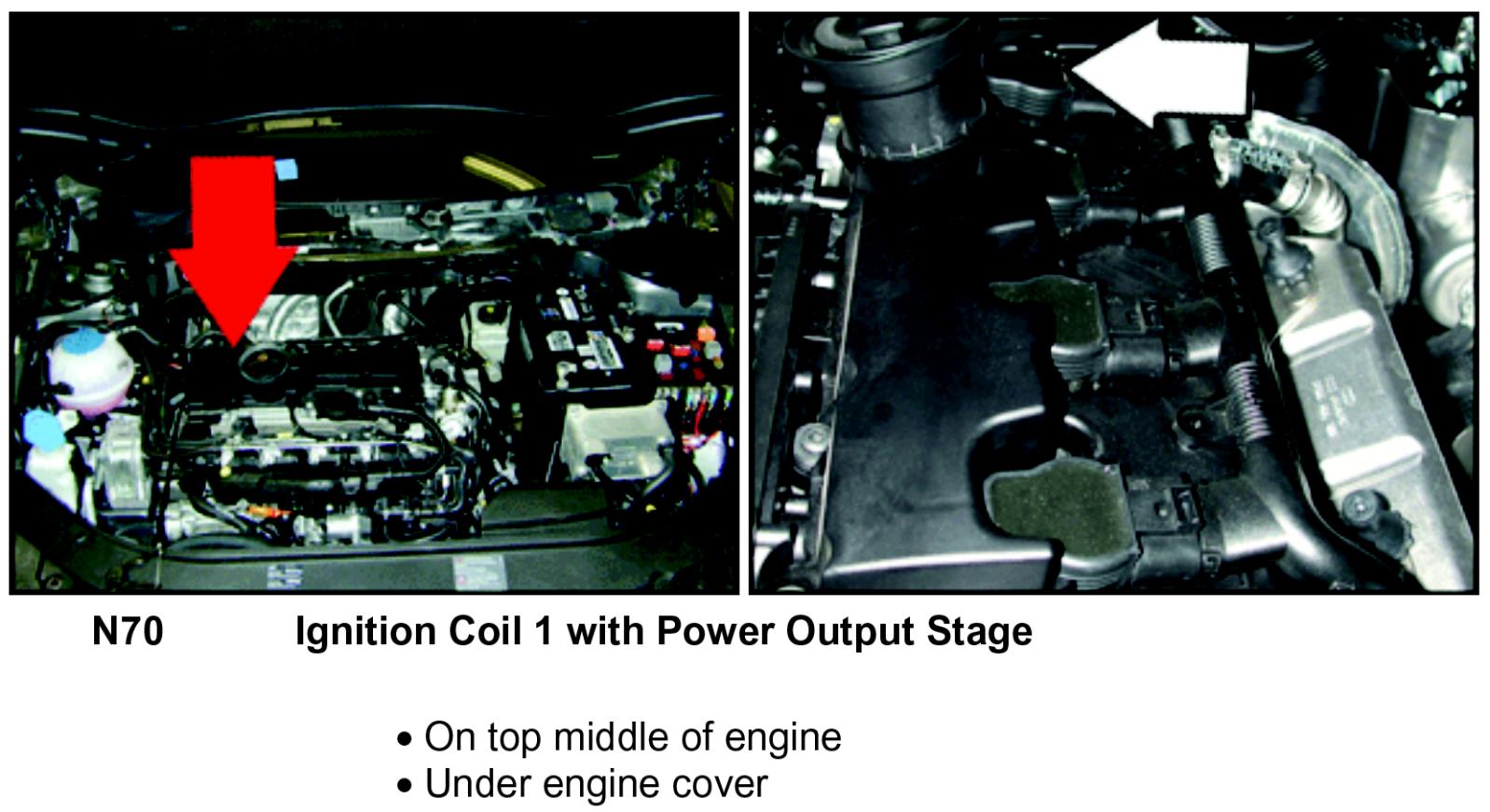 N70 Ignition Coil 1 with Power Output Stage

• On top middle of engine
• Under engine cover