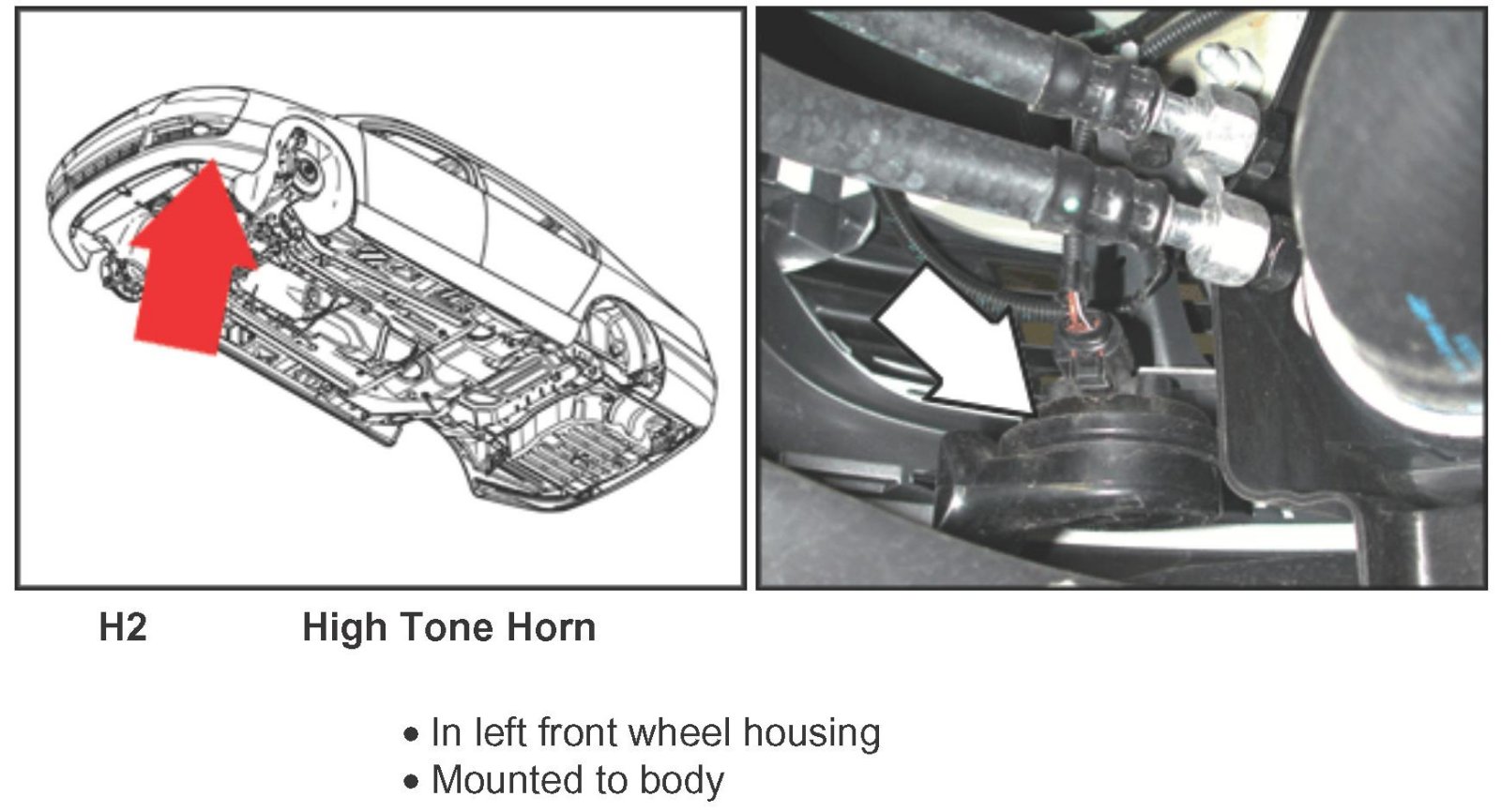 H2 High Tone Horn

• In left front wheel housing
• Mounted to body