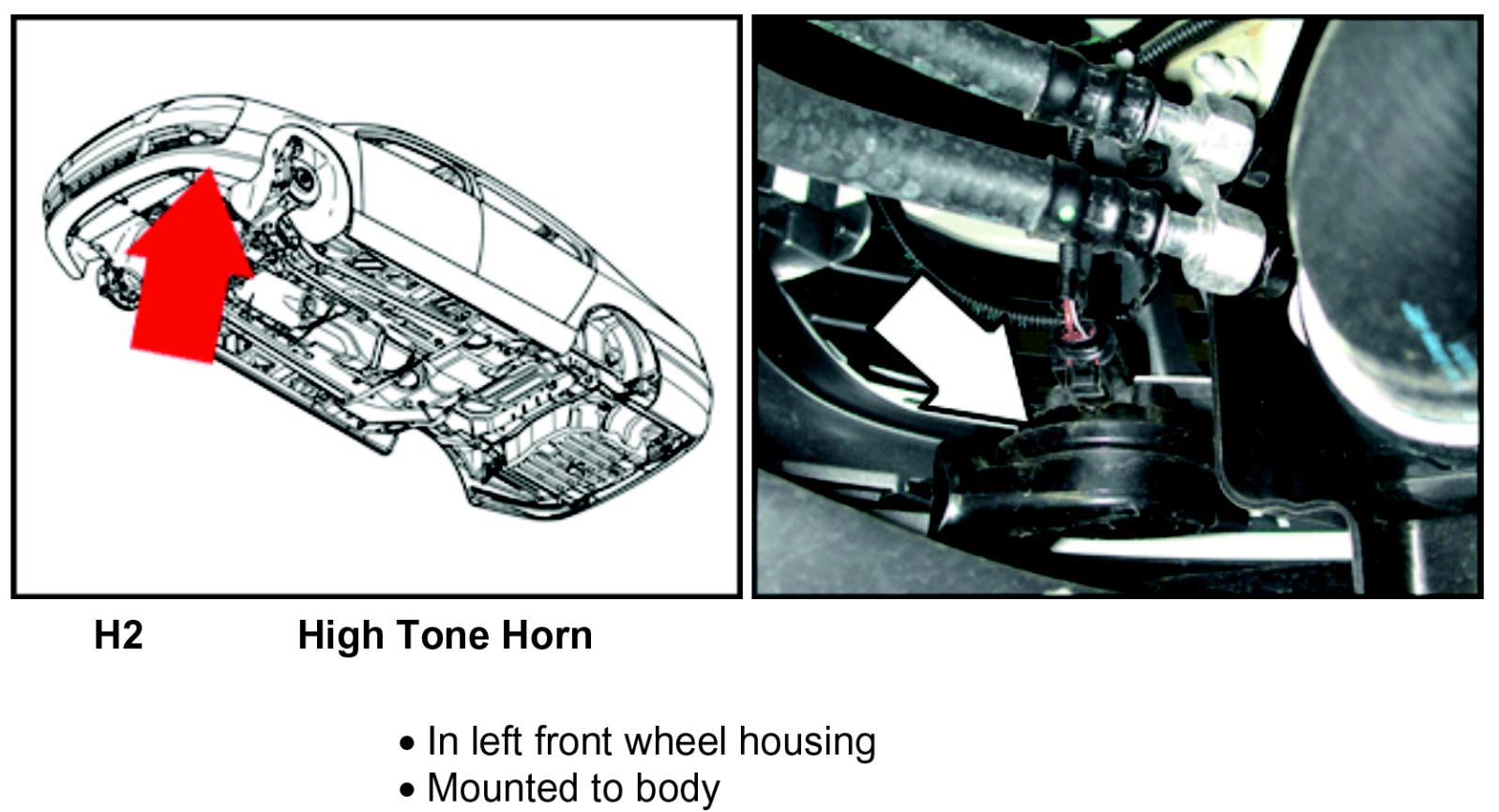 H2 High Tone Horn

• In left front wheel housing
• Mounted to body