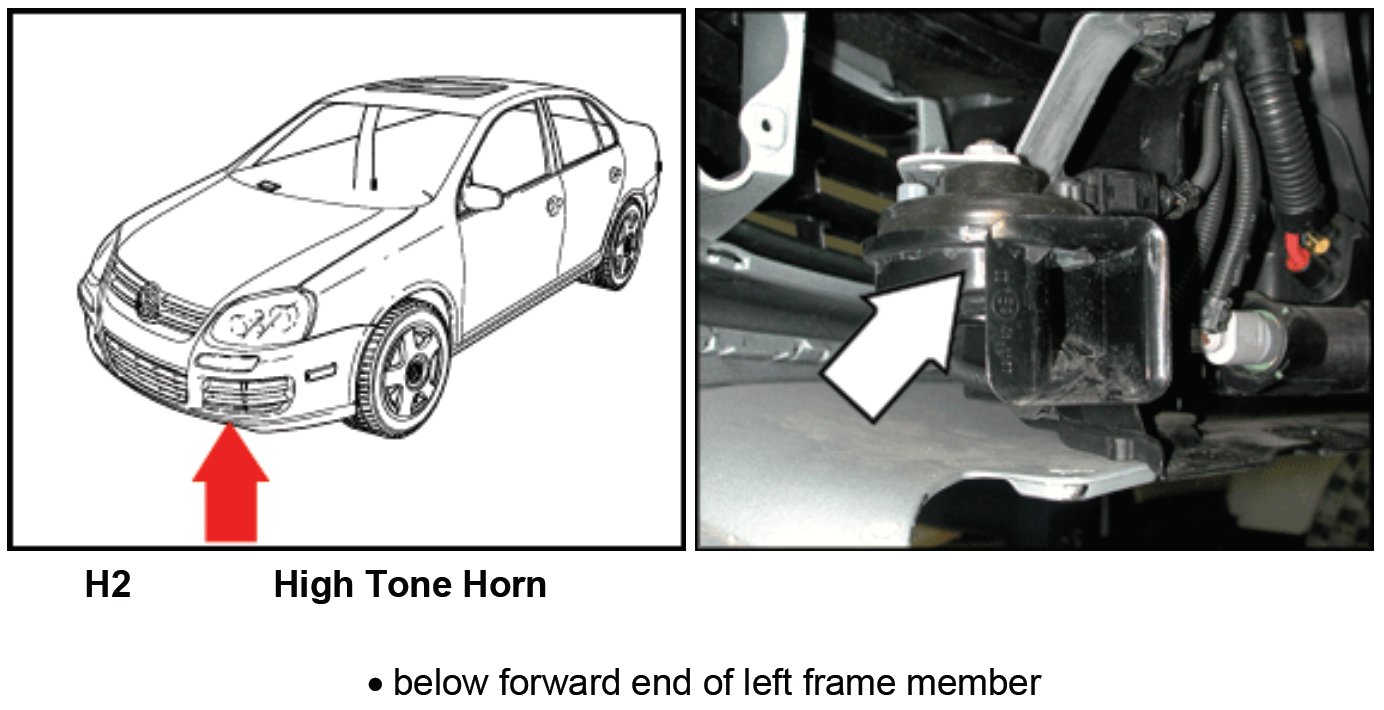 H2 High Tone Horn

• below forward end of left frame member