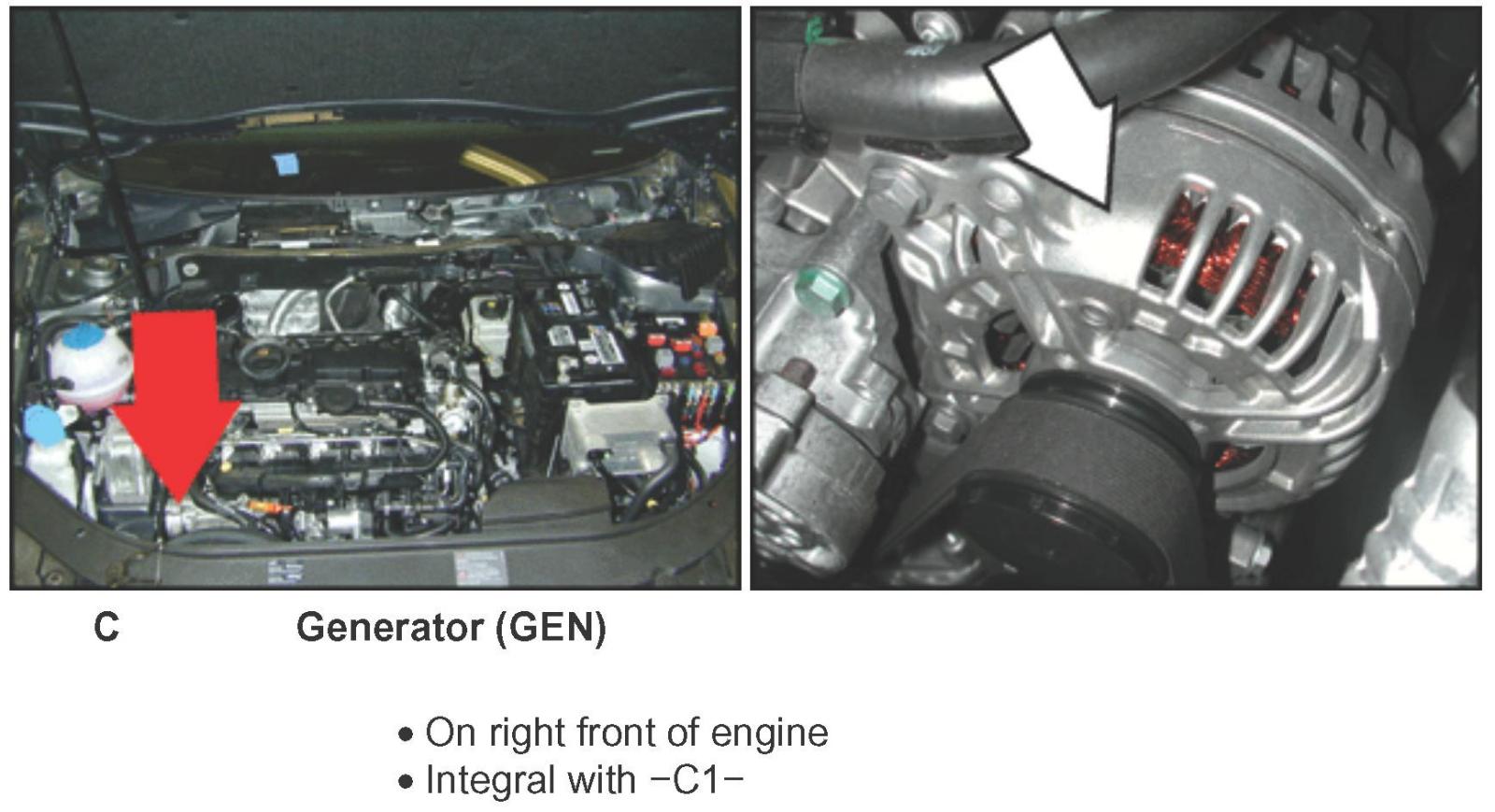 C Generator (GEN)

• On right front of engine
• Integral with −C1−