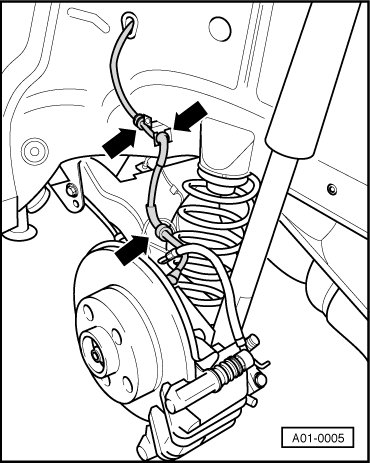 A01-0005