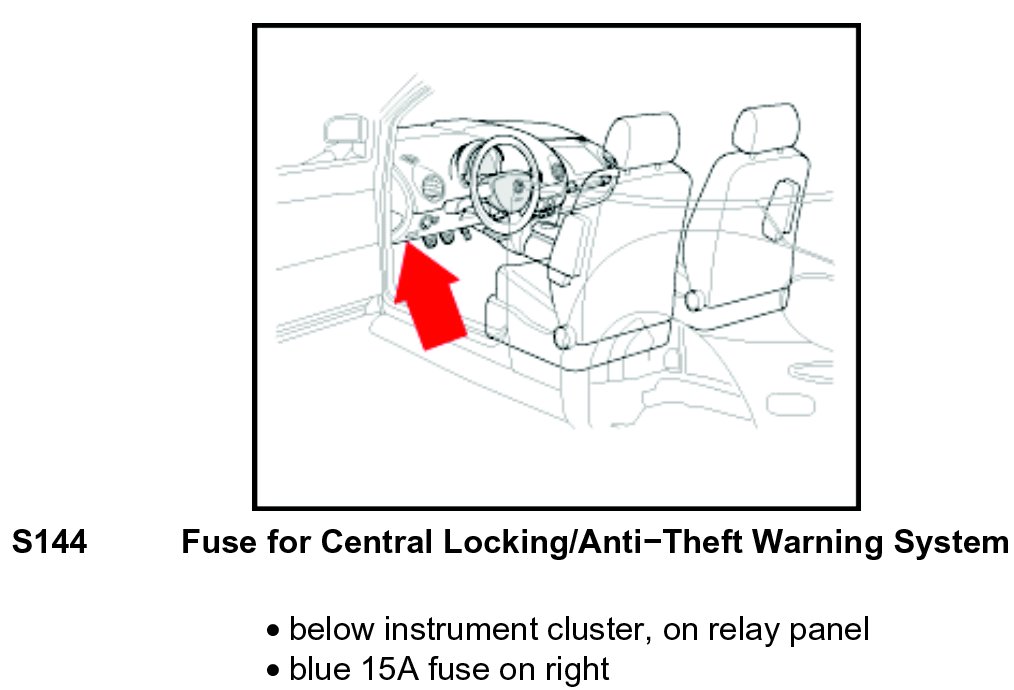 S144 Fuse for Central Locking/Anti−Theft Warning System

• below instrument cluster, on relay panel
• blue 15A fuse on right