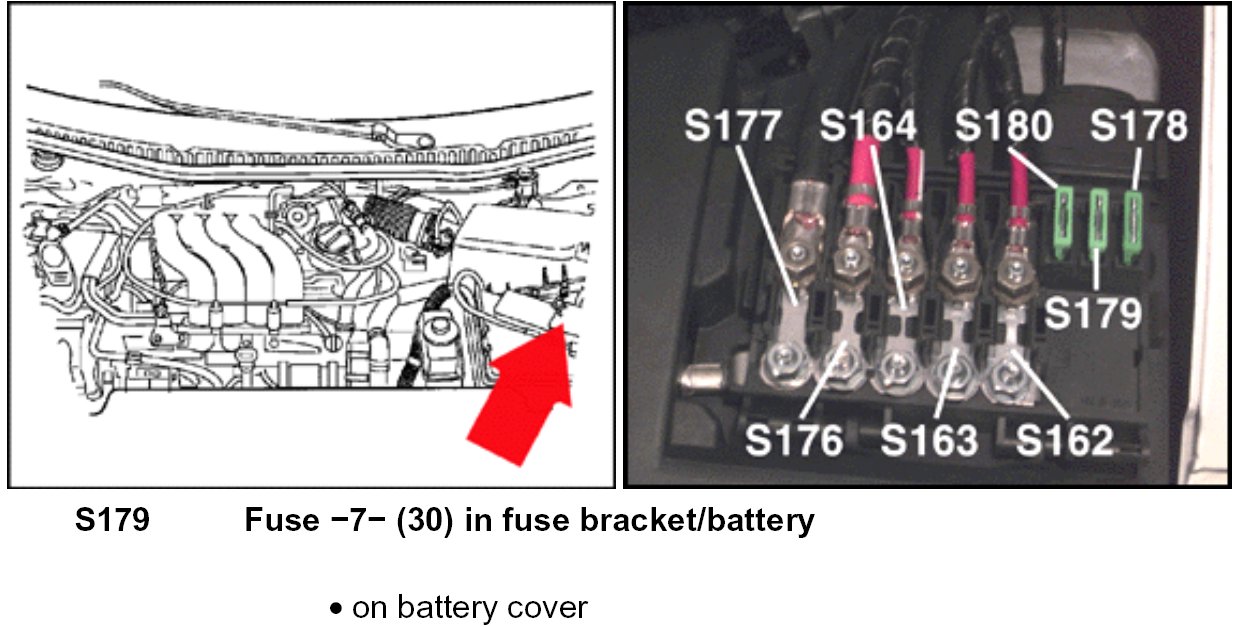 S177 S164 S180 S178

S179

S176 S163 S162

S179 Fuse −7− (30) in fuse bracket/battery

• on battery cover