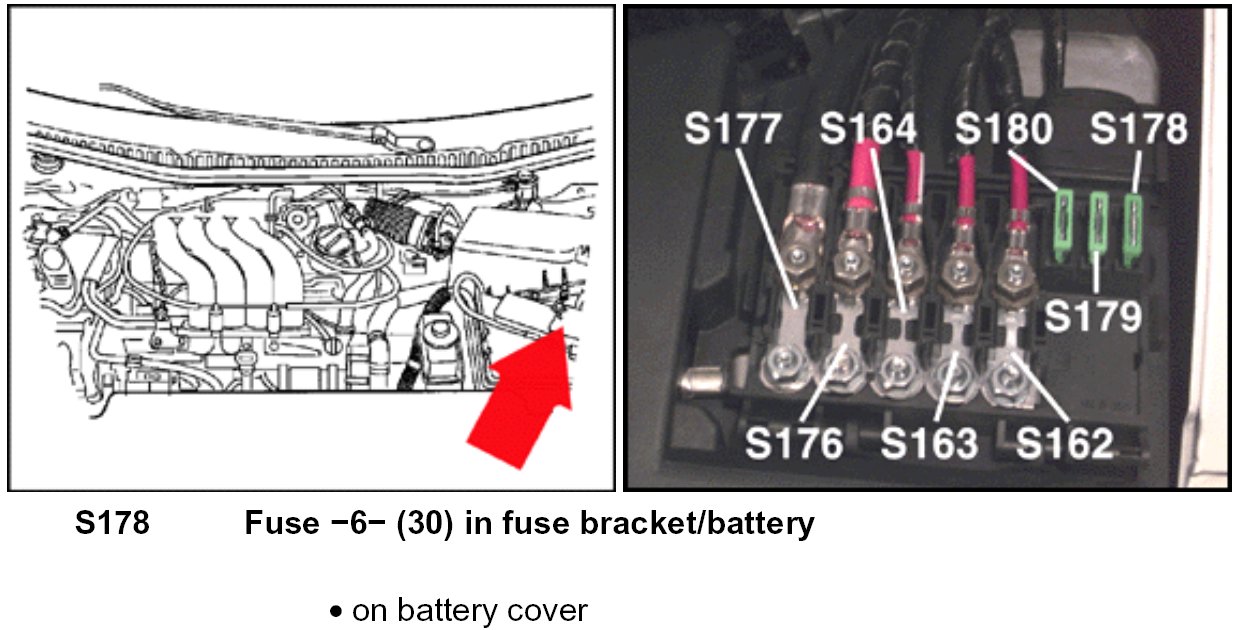 S177 S164 S180 S178

S179

S176 S163 S162

S178 Fuse −6− (30) in fuse bracket/battery

• on battery cover