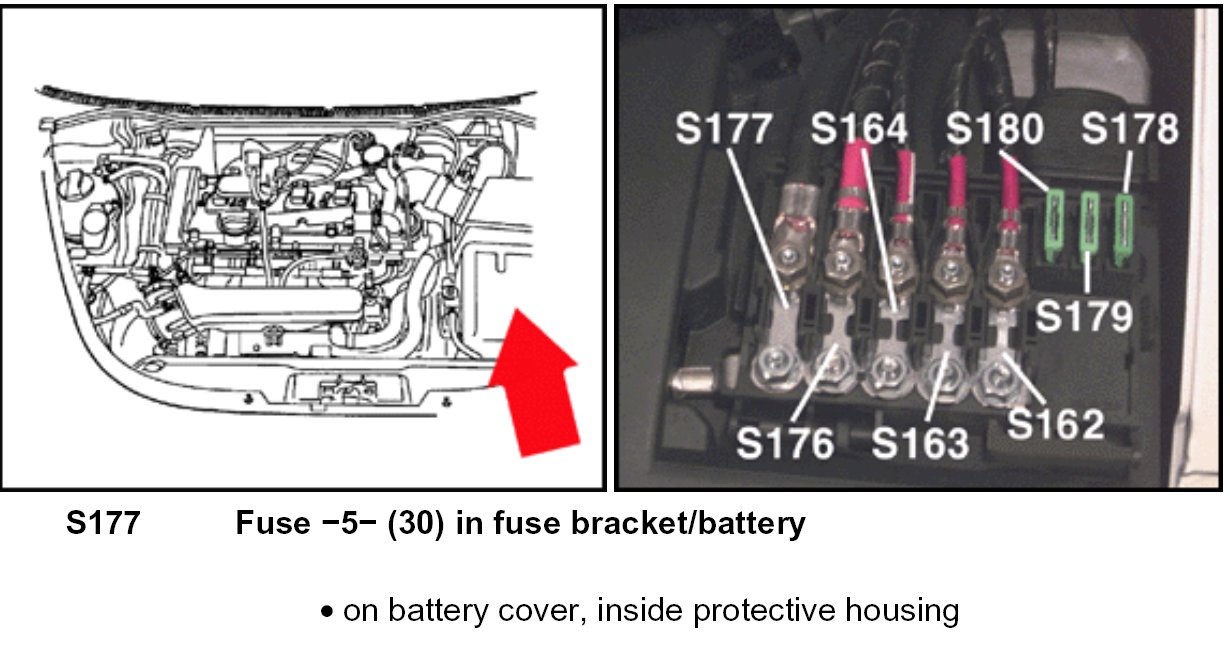 S177
S164
S180
S178
S179
S176
S163
S162

S177 Fuse −5− (30) in fuse bracket/battery

• on battery cover, inside protective housing