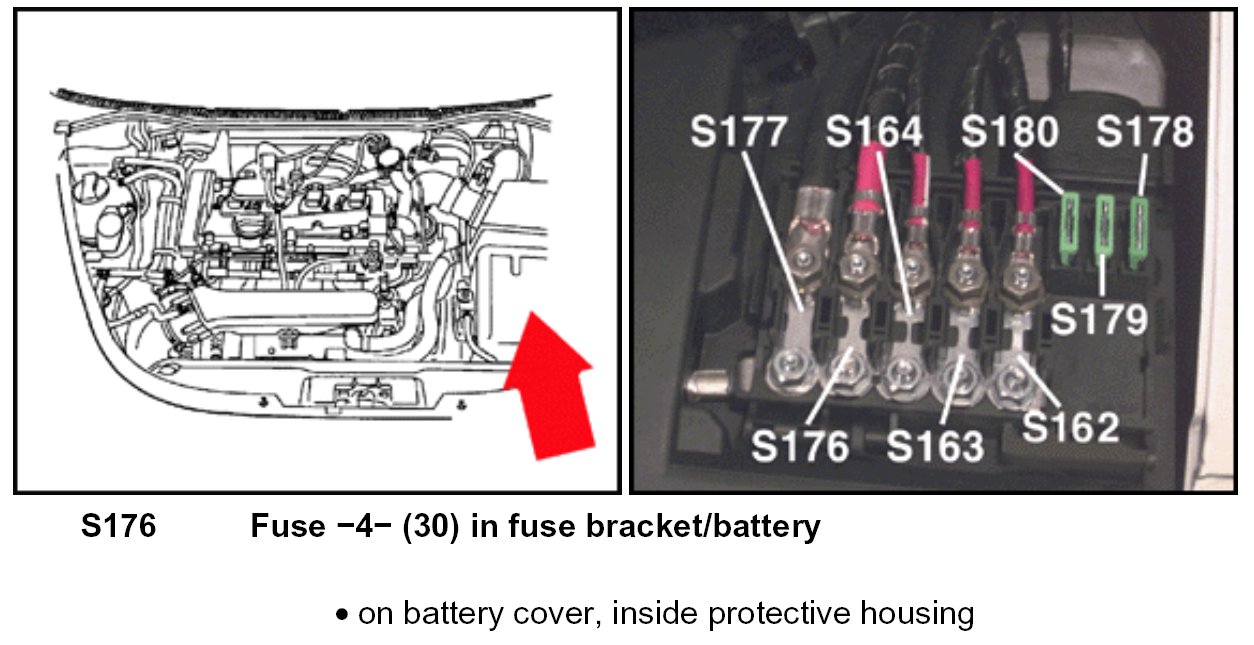 S177
S164
S180
S178
S179
S176
S163
S162

S176 Fuse −4− (30) in fuse bracket/battery

• on battery cover, inside protective housing