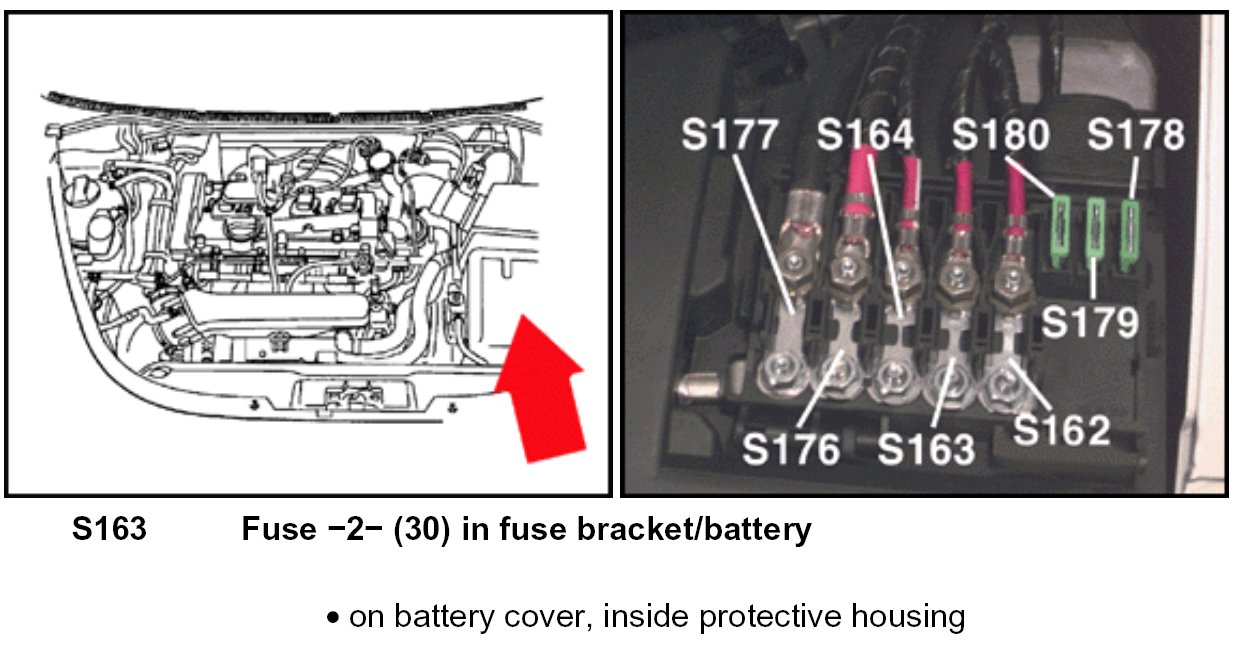 S177 S164 S180 S178
S179
S176 S163 S162

S163 Fuse −2− (30) in fuse bracket/battery

• on battery cover, inside protective housing