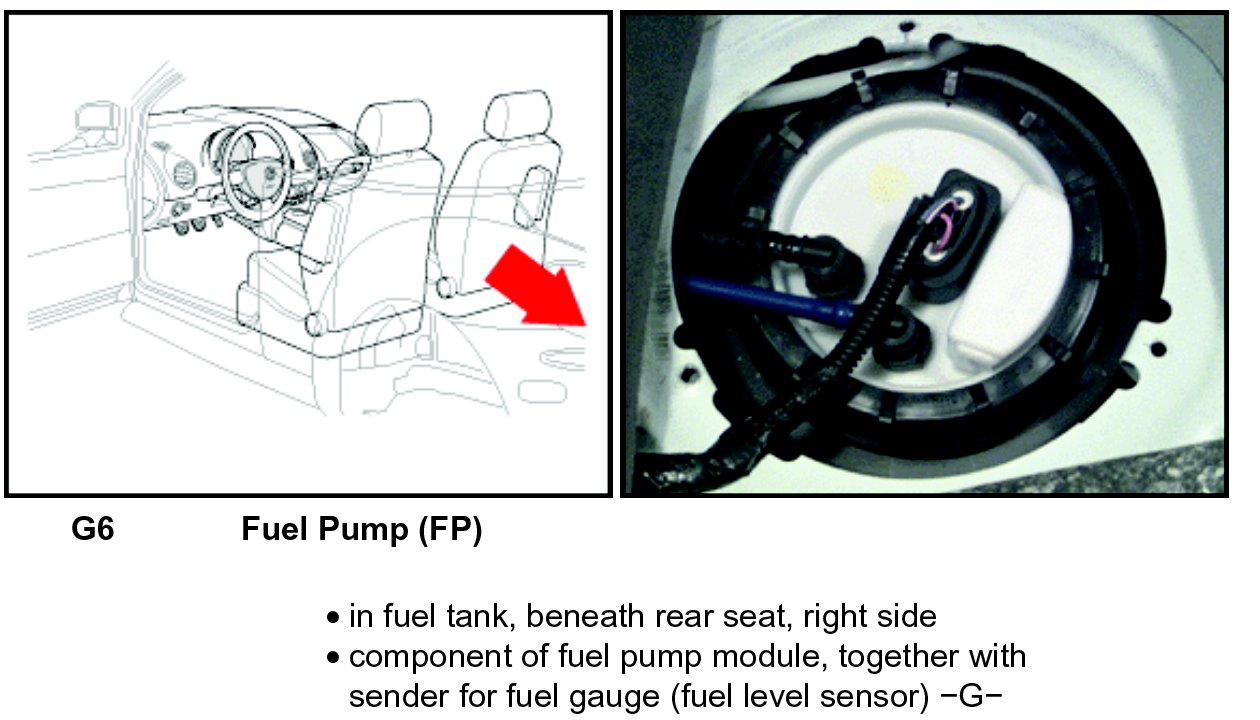 G6 Fuel Pump (FP)

• in fuel tank, beneath rear seat, right side
• component of fuel pump module, together with sender for fuel gauge (fuel level sensor) −G−