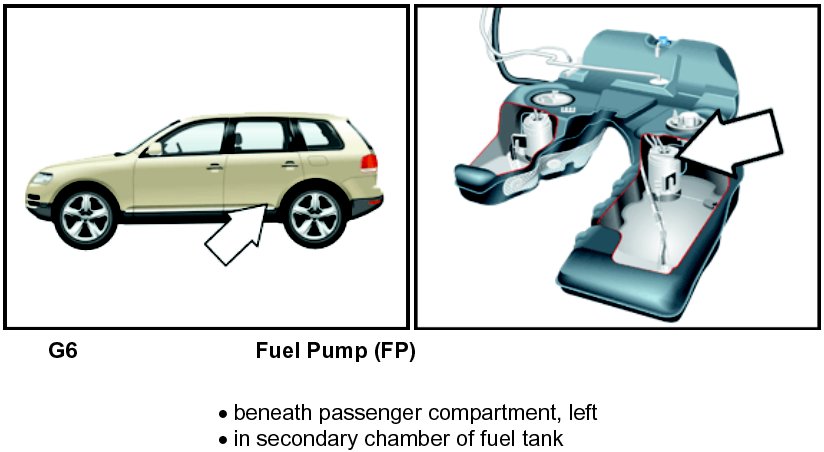 G6

Fuel Pump (FP)

• beneath passenger compartment, left
• in secondary chamber of fuel tank