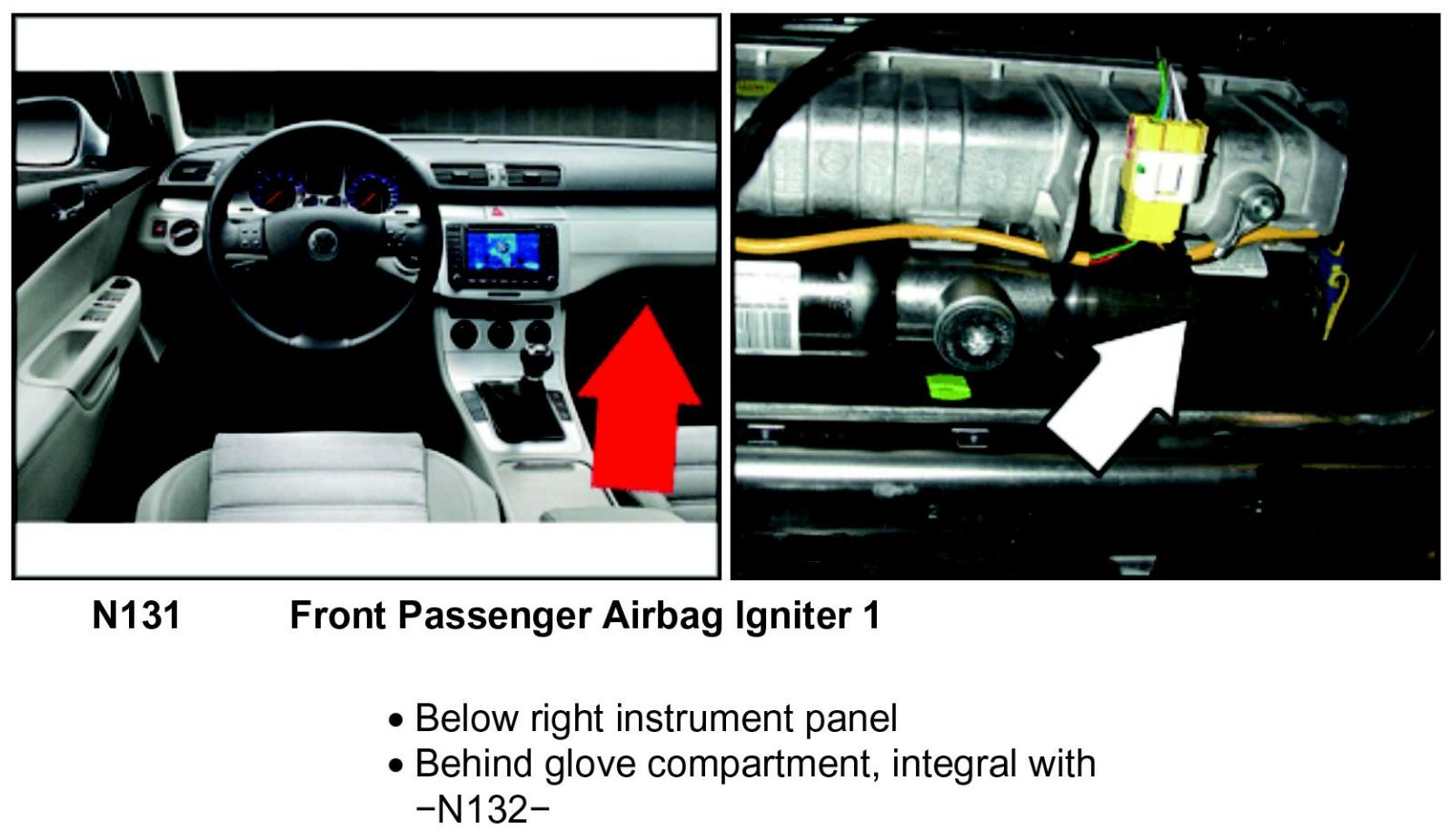 N131 Front Passenger Airbag Igniter 1

• Below right instrument panel
• Behind glove compartment, integral with −N132−