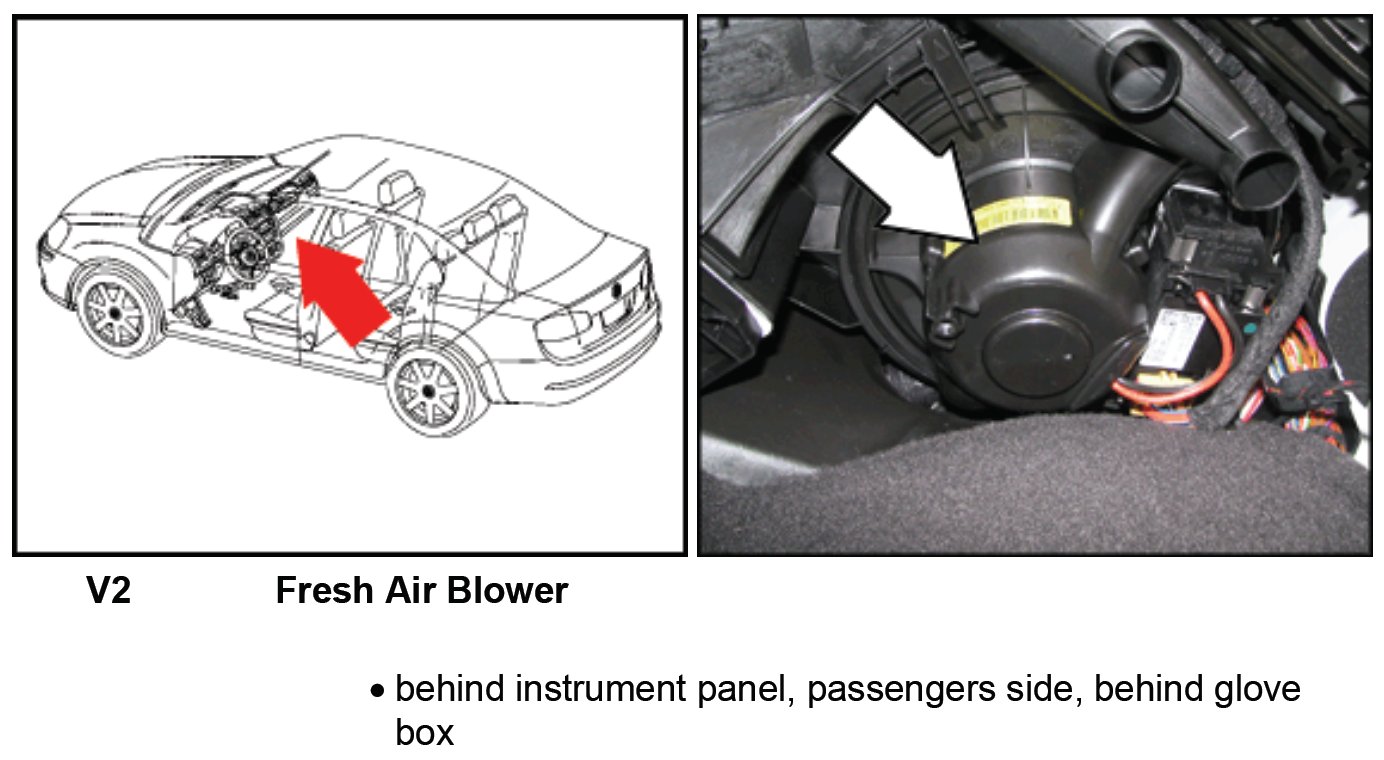 V2 Fresh Air Blower

• behind instrument panel, passengers side, behind glove box