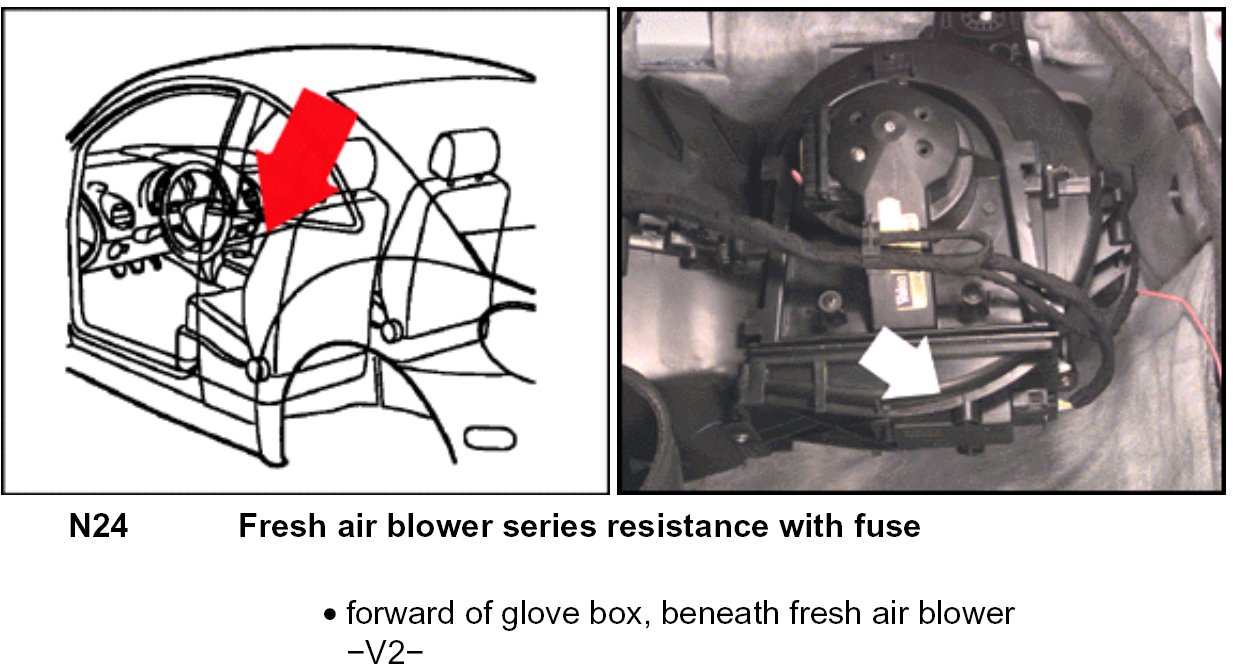 N24 Fresh air blower series resistance with fuse

• forward of glove box, beneath fresh air blower −V2−