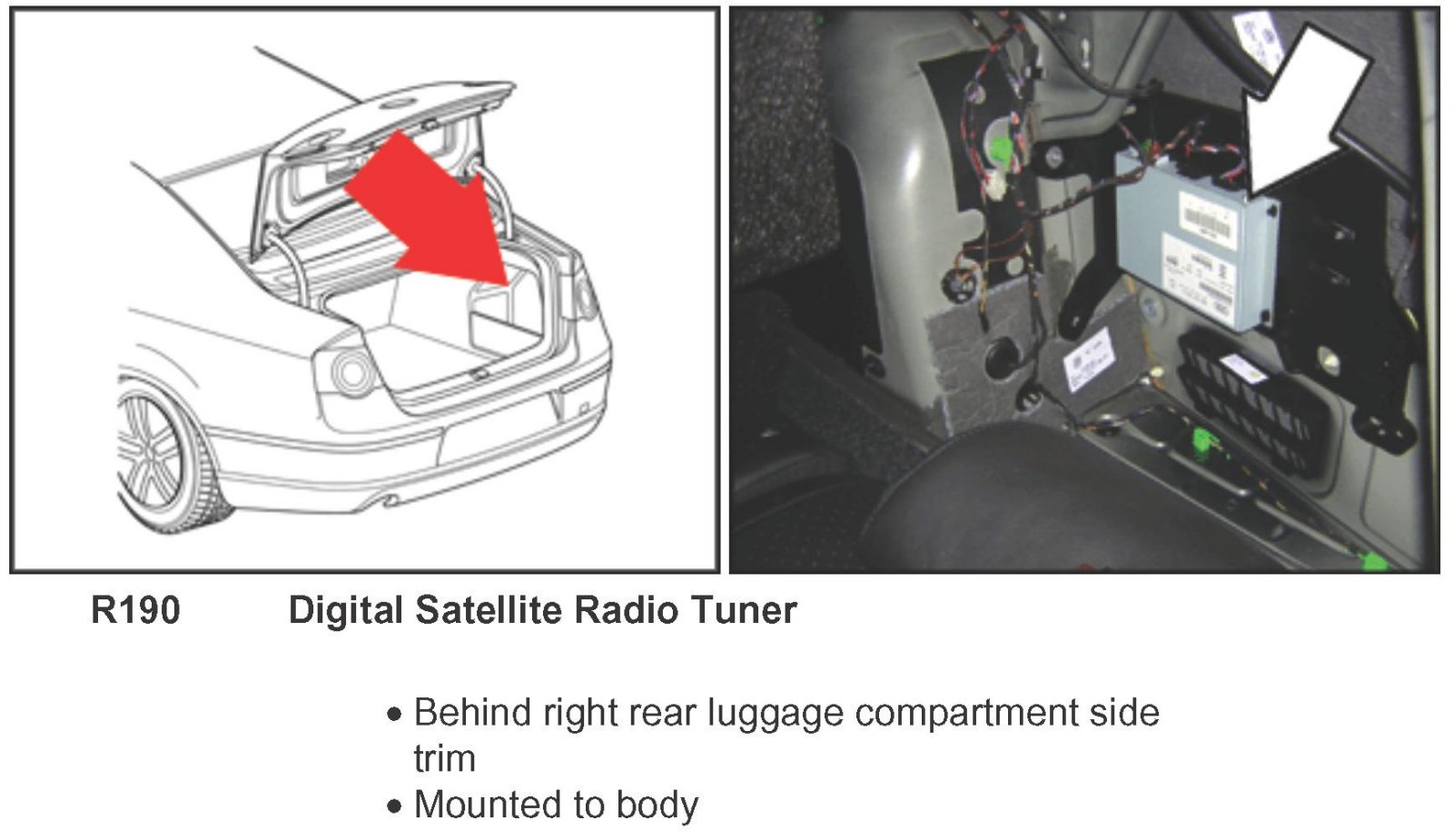 R190 Digital Satellite Radio Tuner

• Behind right rear luggage compartment side trim
• Mounted to body