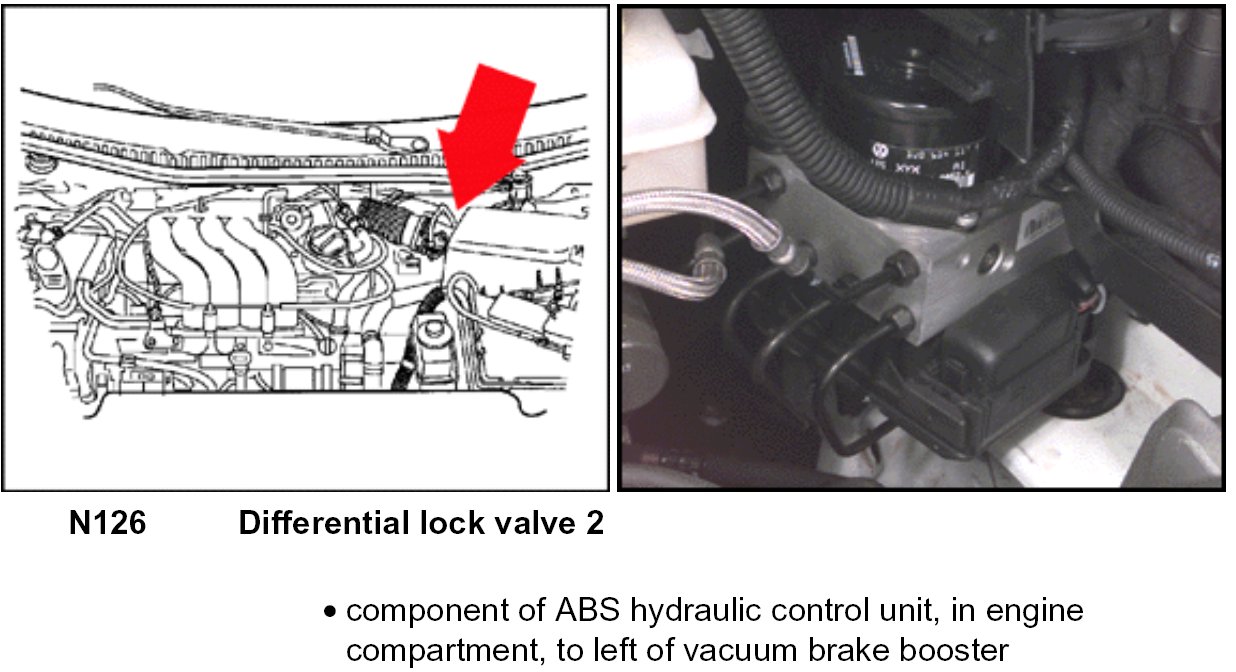 N126 Differential lock valve 2

• component of ABS hydraulic control unit, in engine compartment, to left of vacuum brake booster