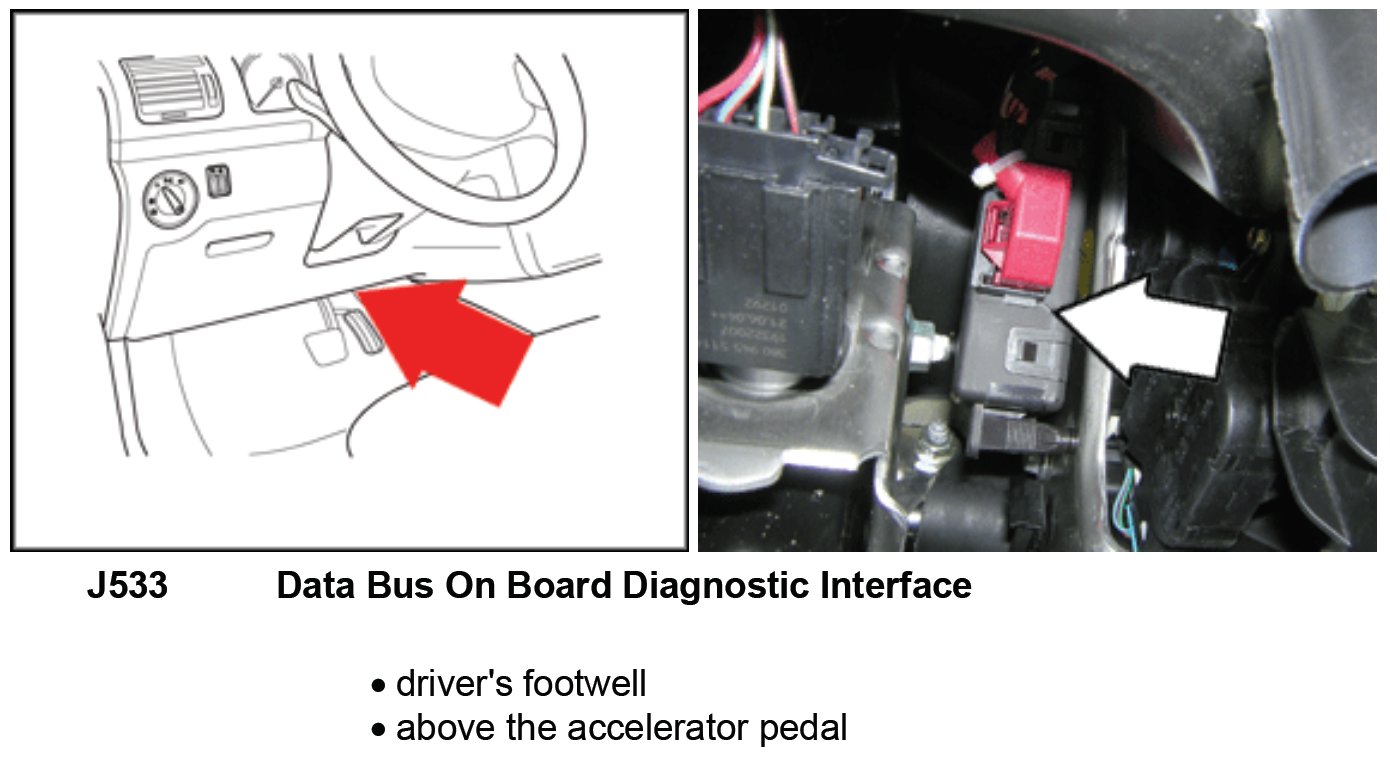 J533 Data Bus On Board Diagnostic Interface

• driver's footwell
• above the accelerator pedal