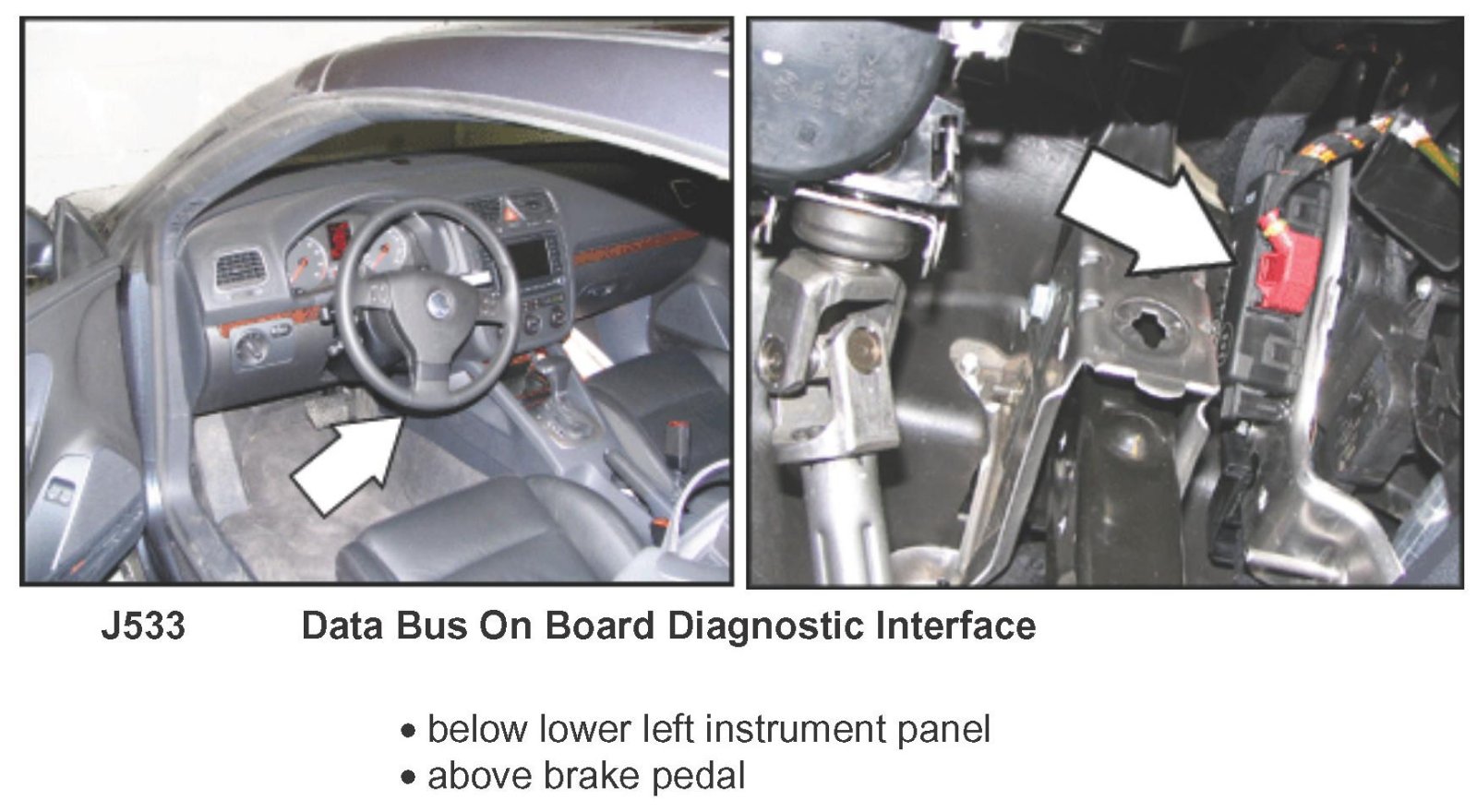 J533 Data Bus On Board Diagnostic Interface

• below lower left instrument panel
• above brake pedal