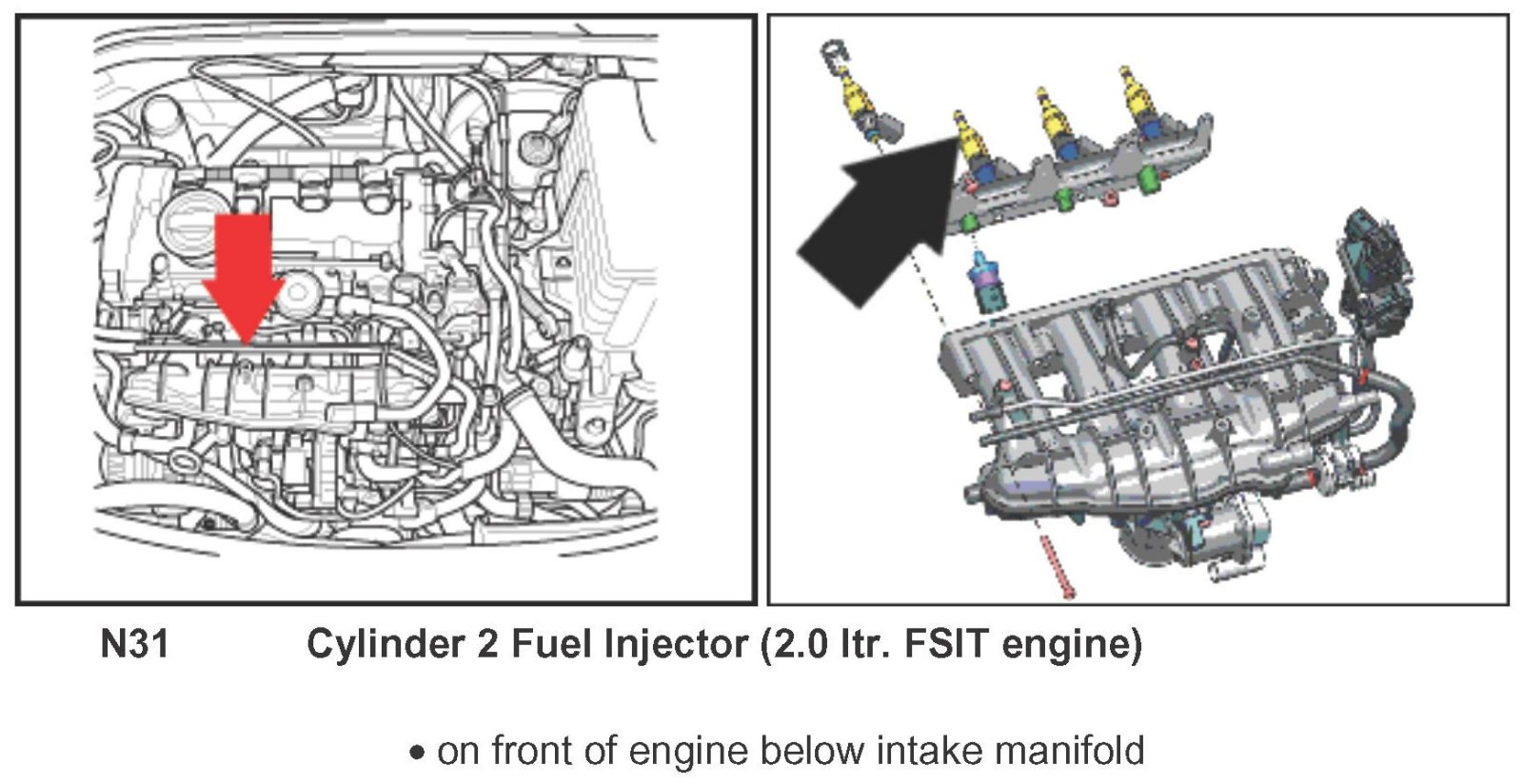 N31 Cylinder 2 Fuel Injector (2.0 ltr. FSIT engine)

• on front of engine below intake manifold