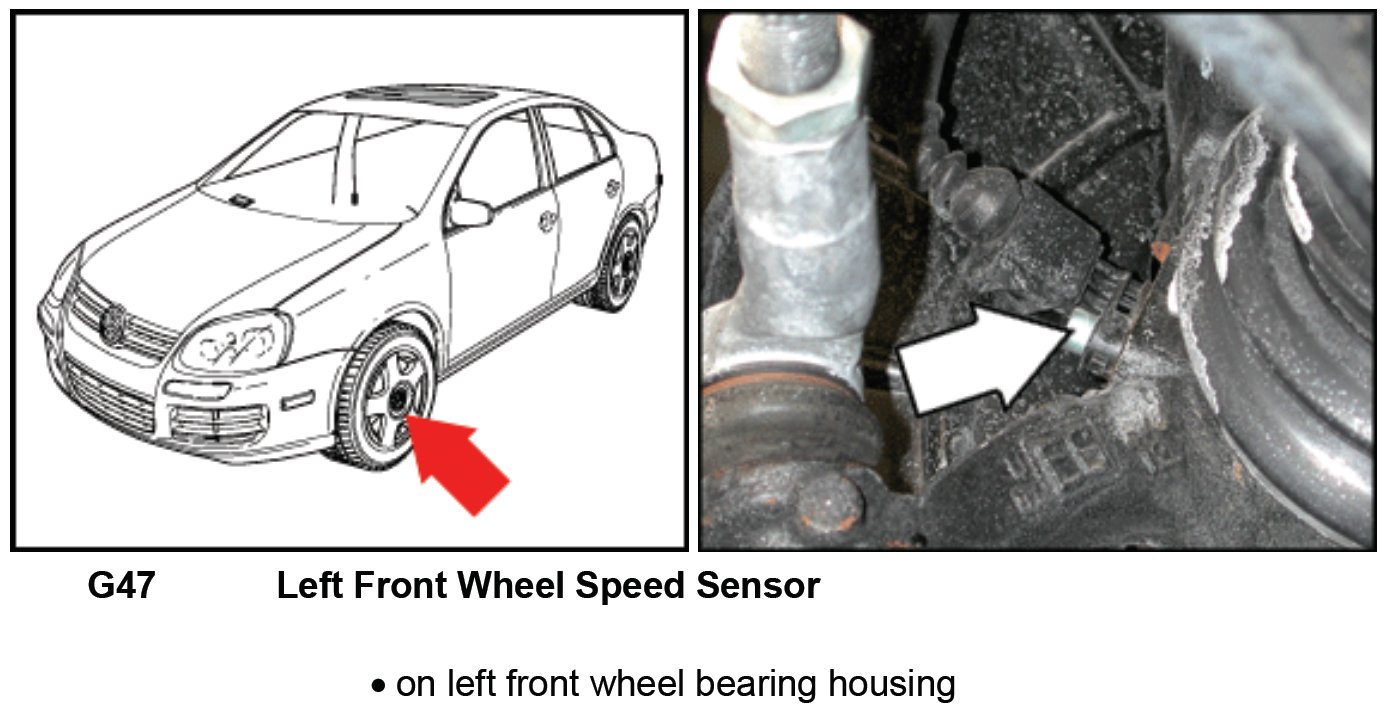 G47 Left Front Wheel Speed Sensor

• on left front wheel bearing housing