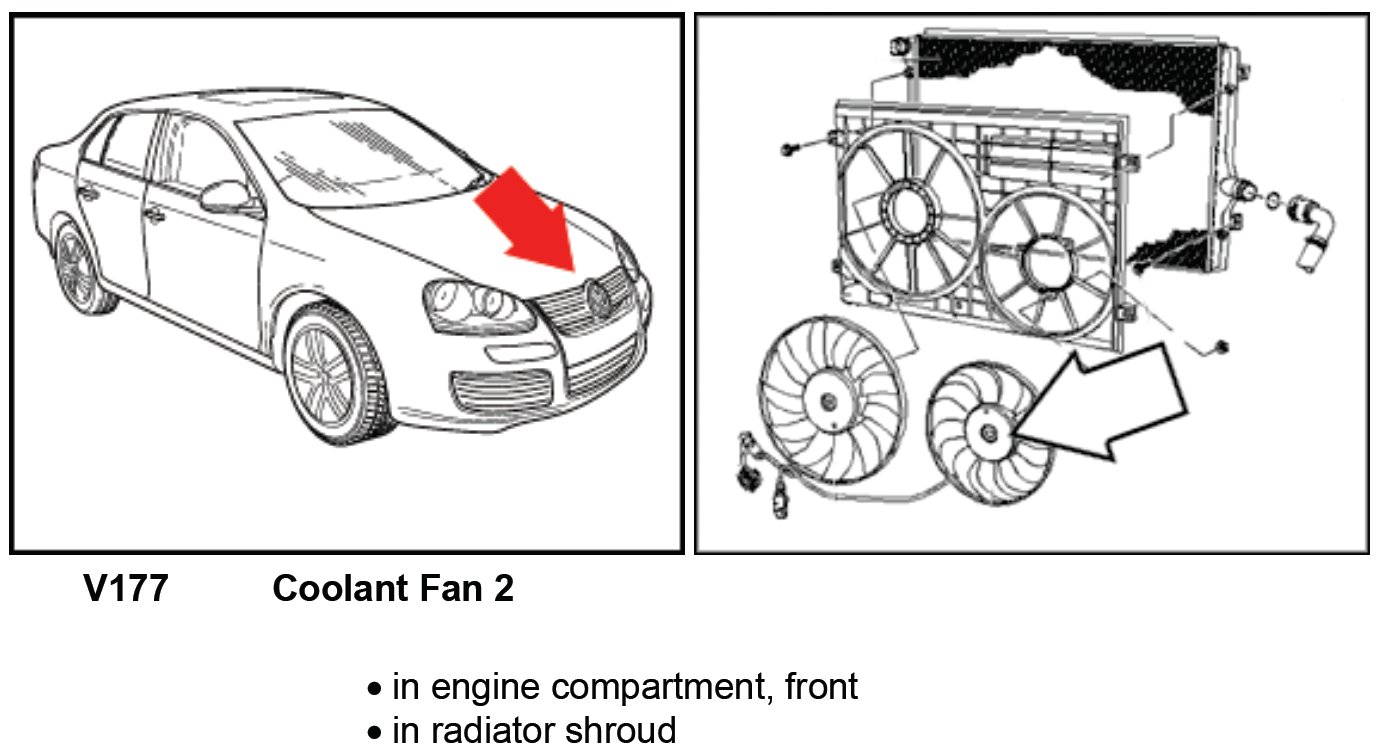 V177 Coolant Fan 2

• in engine compartment, front
• in radiator shroud