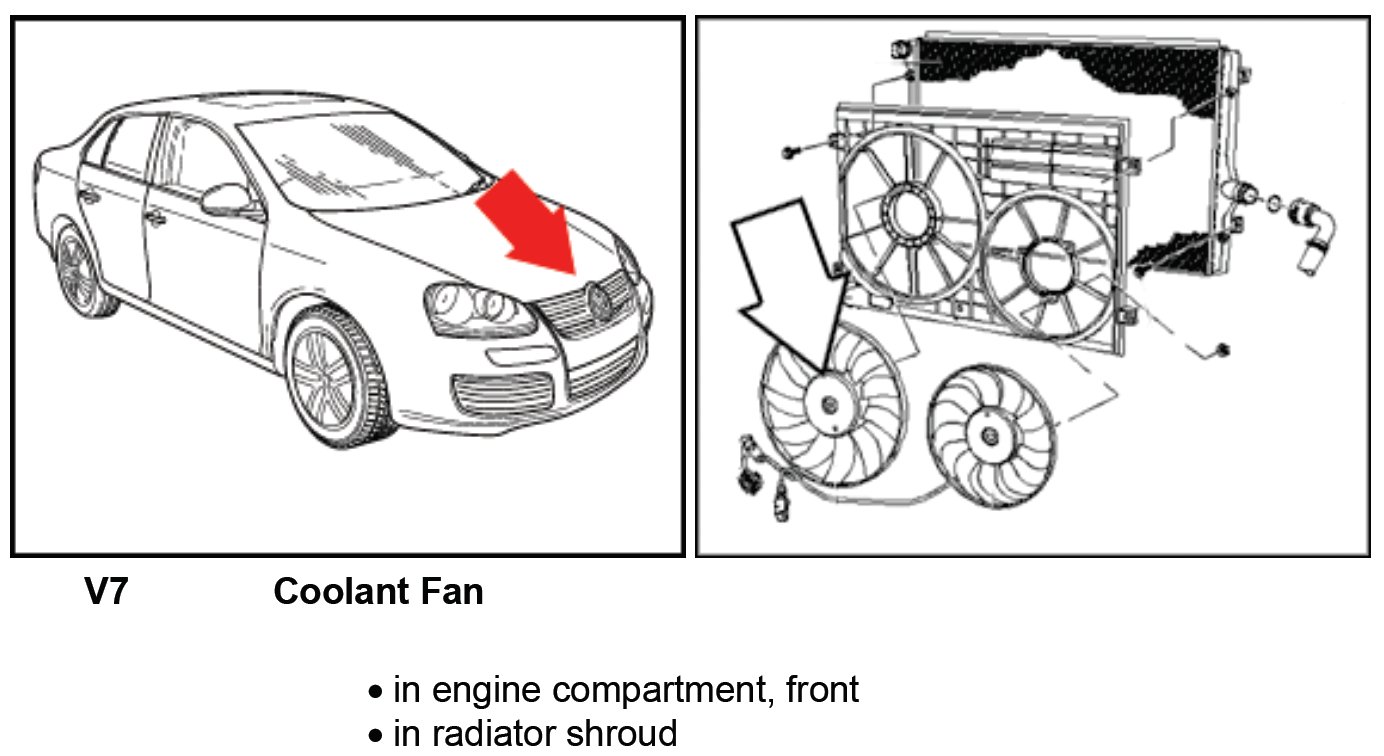 V7 Coolant Fan

• in engine compartment, front
• in radiator shroud