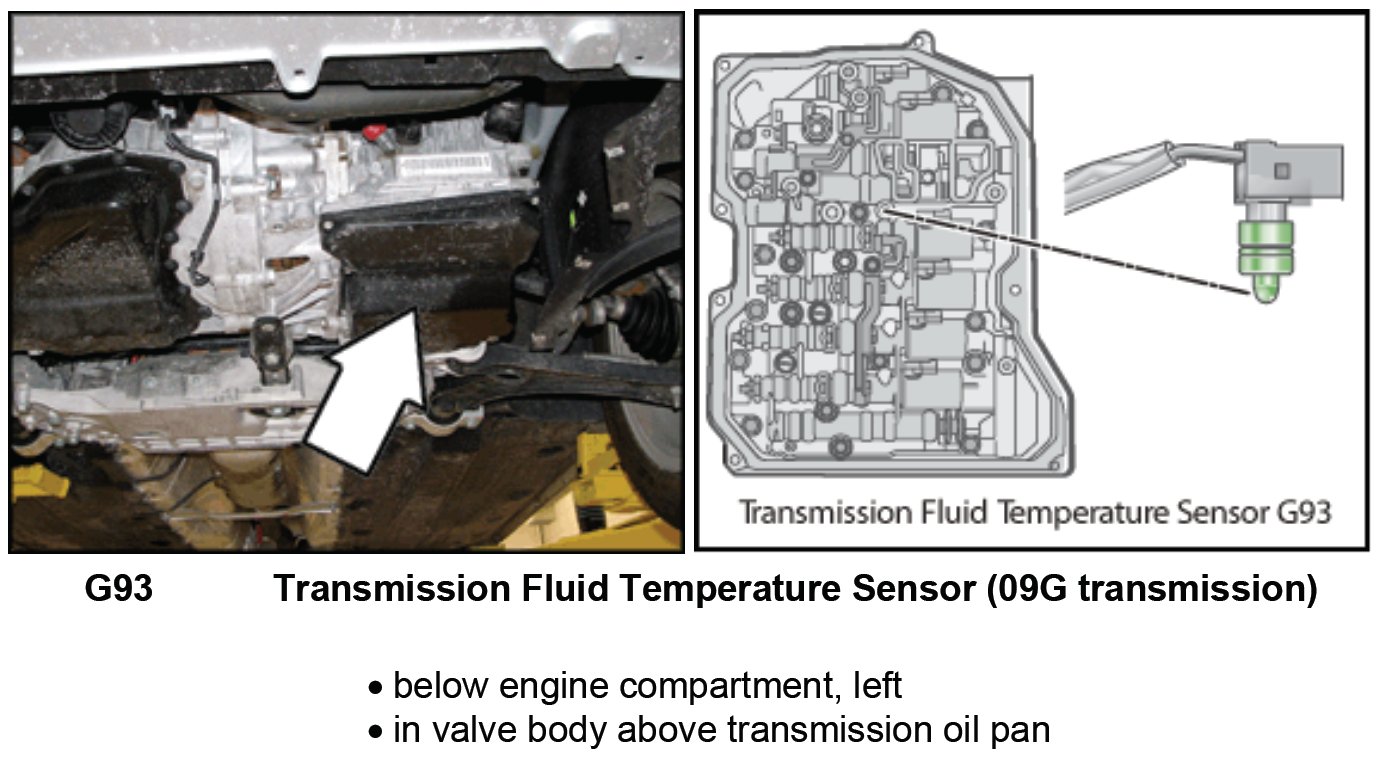 Transmission Fluid Temperature Sensor G93

G93 Transmission Fluid Temperature Sensor (09G transmission)

• below engine compartment, left
• in valve body above transmission oil pan