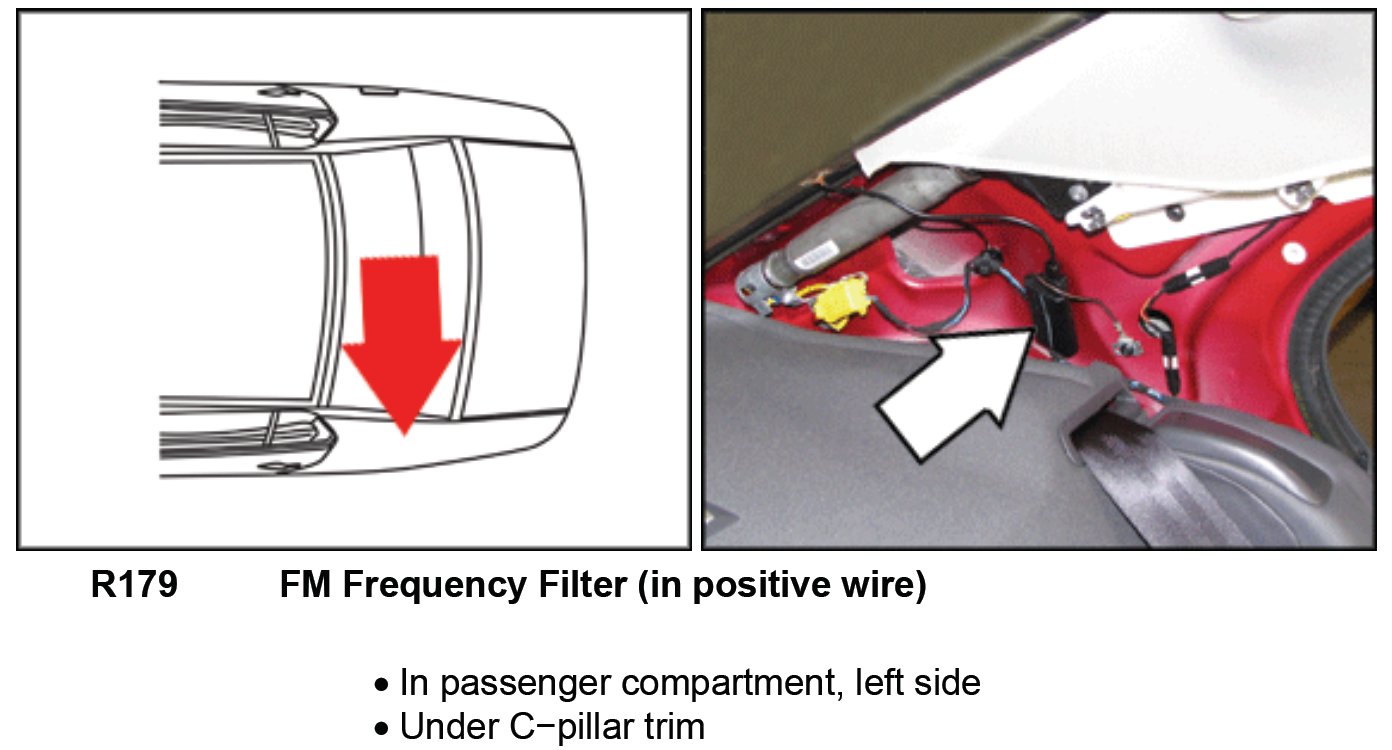 R179 FM Frequency Filter (in positive wire)

• In passenger compartment, left side
• Under C−pillar trim