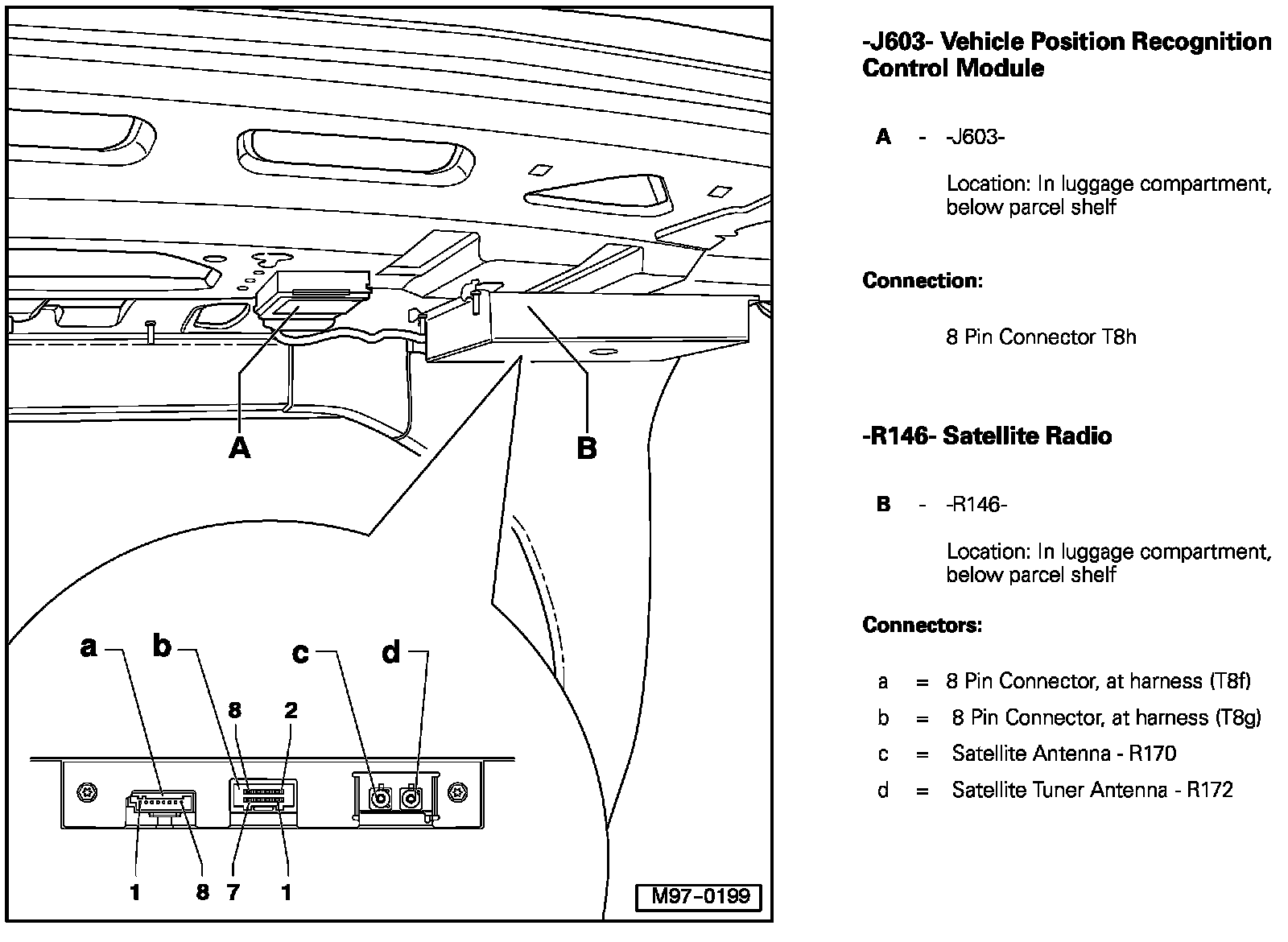 A

B

a

b

c

d

8

2

1

8

7

1

M97-0199

-J603- Vehicle Position Recognition Control Module

A - -J603-

Location: In luggage compartment, below parcel shelf

Connection:

8 Pin Connector T8h

-R146- Satellite Radio

B - -R146-

Location: In luggage compartment, below parcel shelf

Connectors:

a = 8 Pin Connector, at harness (T8f)

b = 8 Pin Connector, at harness (T8g)

c = Satellite Antenna - R170

d = Satellite Tuner Antenna - R172