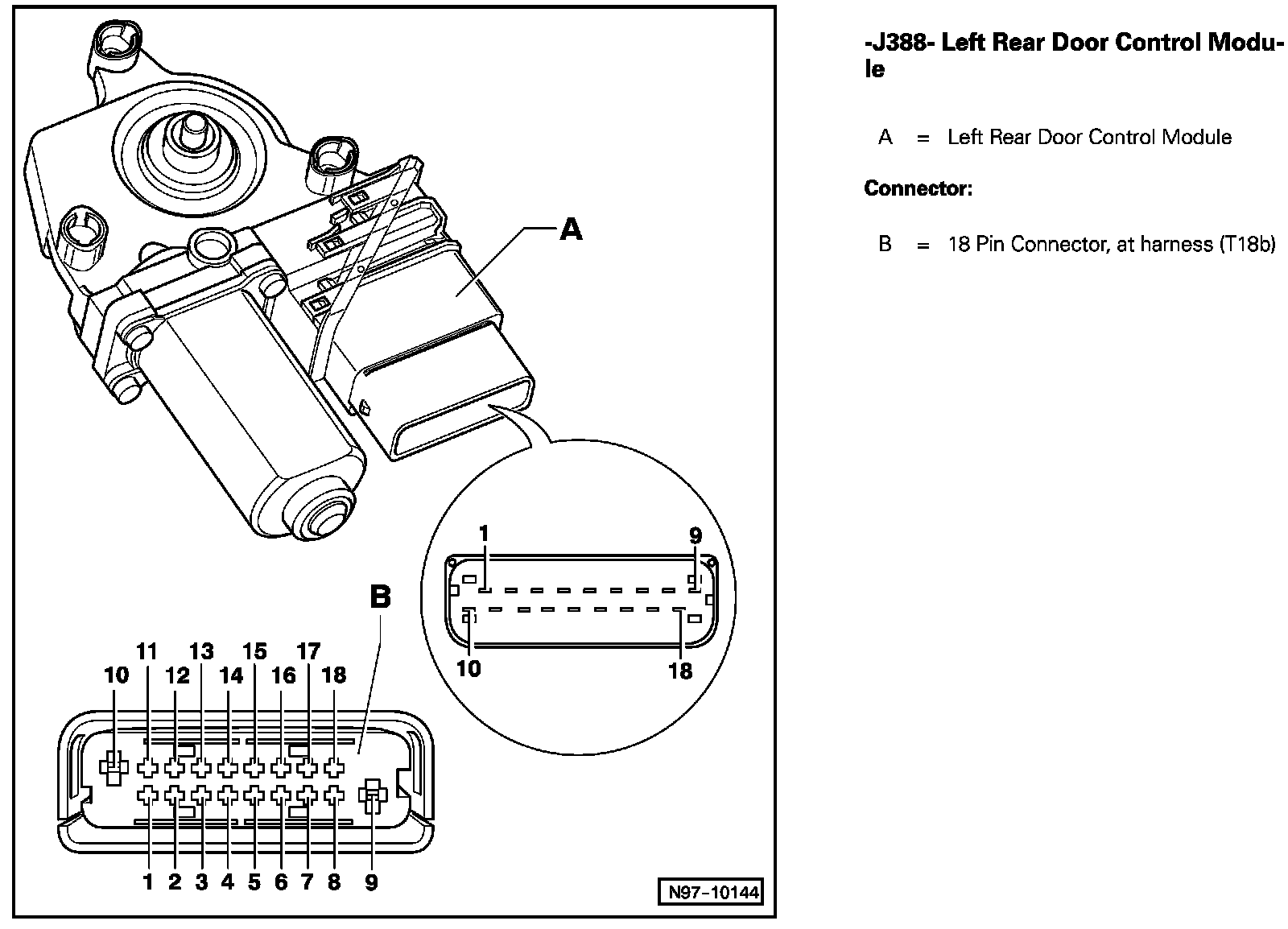 A

1

9

10

18

B

11 13 15 17

10 12 14 16 18

1 2 3 4 5 6 7 8 9

N97-10144

-J388- Left Rear Door Control Module

A = Left Rear Door Control Module

Connector:

B = 18 Pin Connector, at harness (T18b)