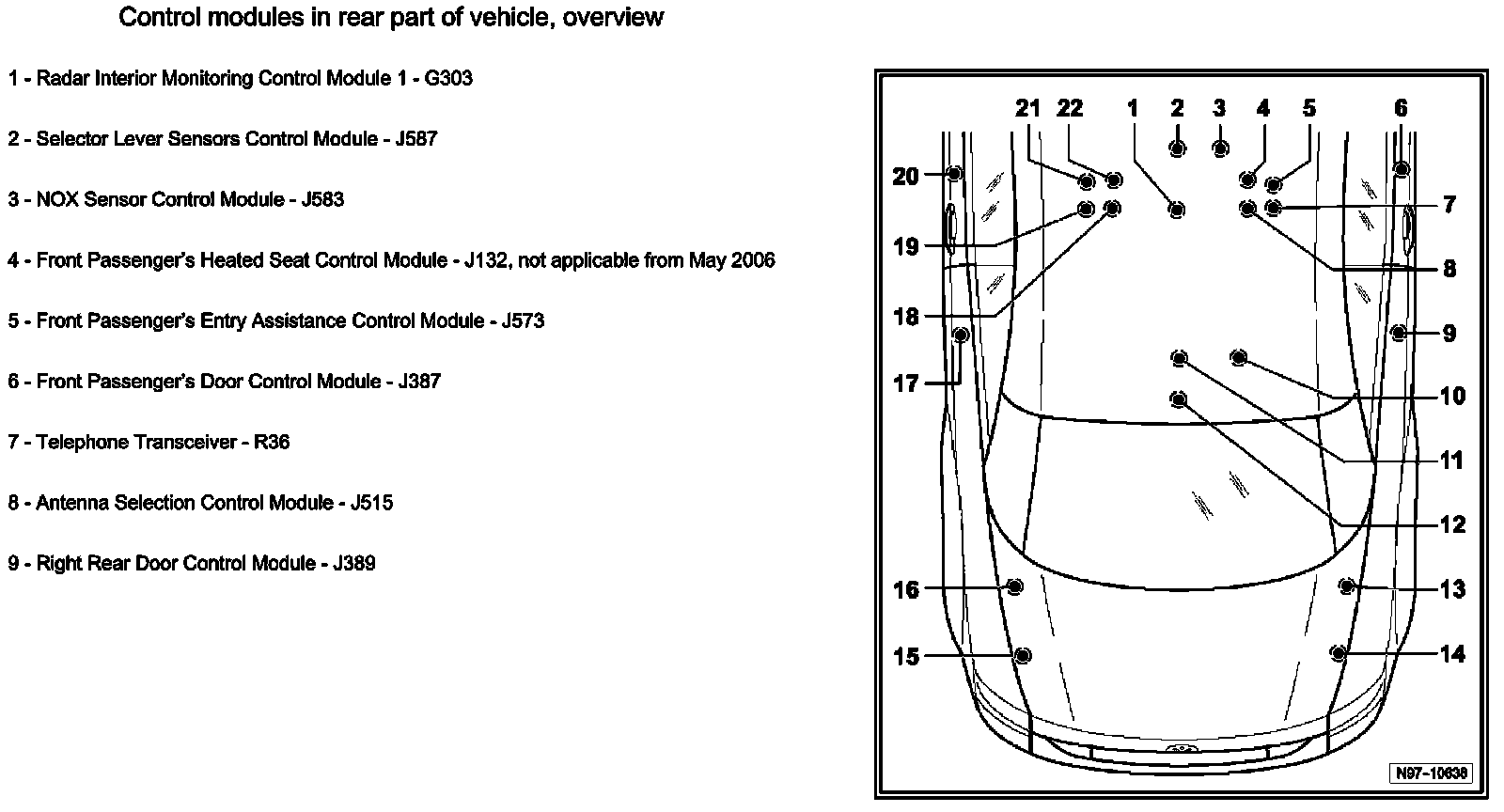 Control modules in rear part of vehicle, overview

1 - Radar Interior Monitoring Control Module 1 - G303

2 - Selector Lever Sensors Control Module - J587

3 - NOX Sensor Control Module - J583

4 - Front Passenger's Heated Seat Control Module - J132, not applicable from May 2006

5 - Front Passenger's Entry Assistance Control Module - J573

6 - Front Passenger's Door Control Module - J387

7 - Telephone Transceiver - R36

8 - Antenna Selection Control Module - J515

9 - Right Rear Door Control Module - J389

21 22 1 2 3 4 5 6 20 7 19 8 18 9 17 10 11 12 16 13 15 14

N97-10636