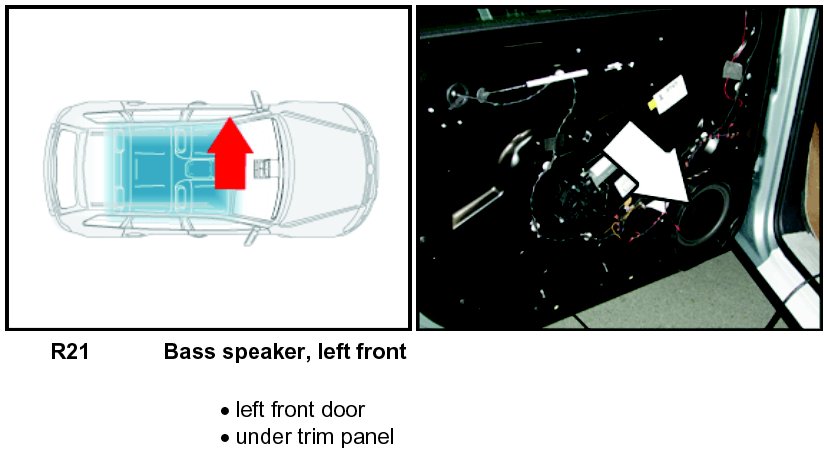 R21 Bass speaker, left front

• left front door
• under trim panel