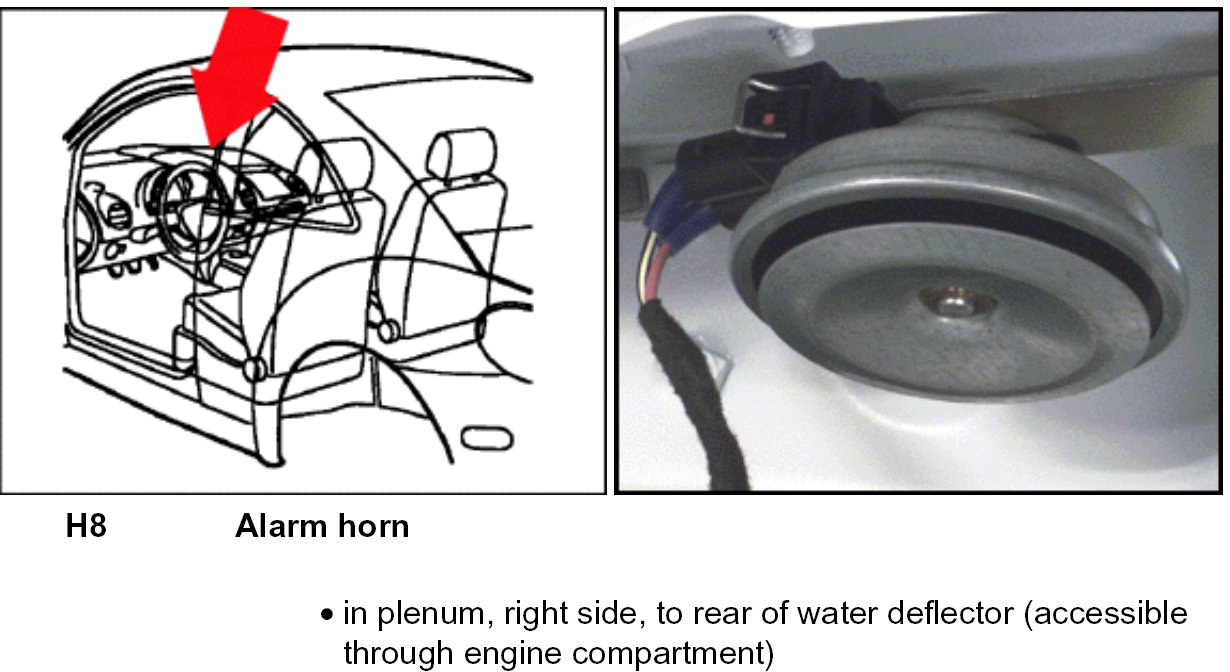 H8 Alarm horn

• in plenum, right side, to rear of water deflector (accessible through engine compartment)