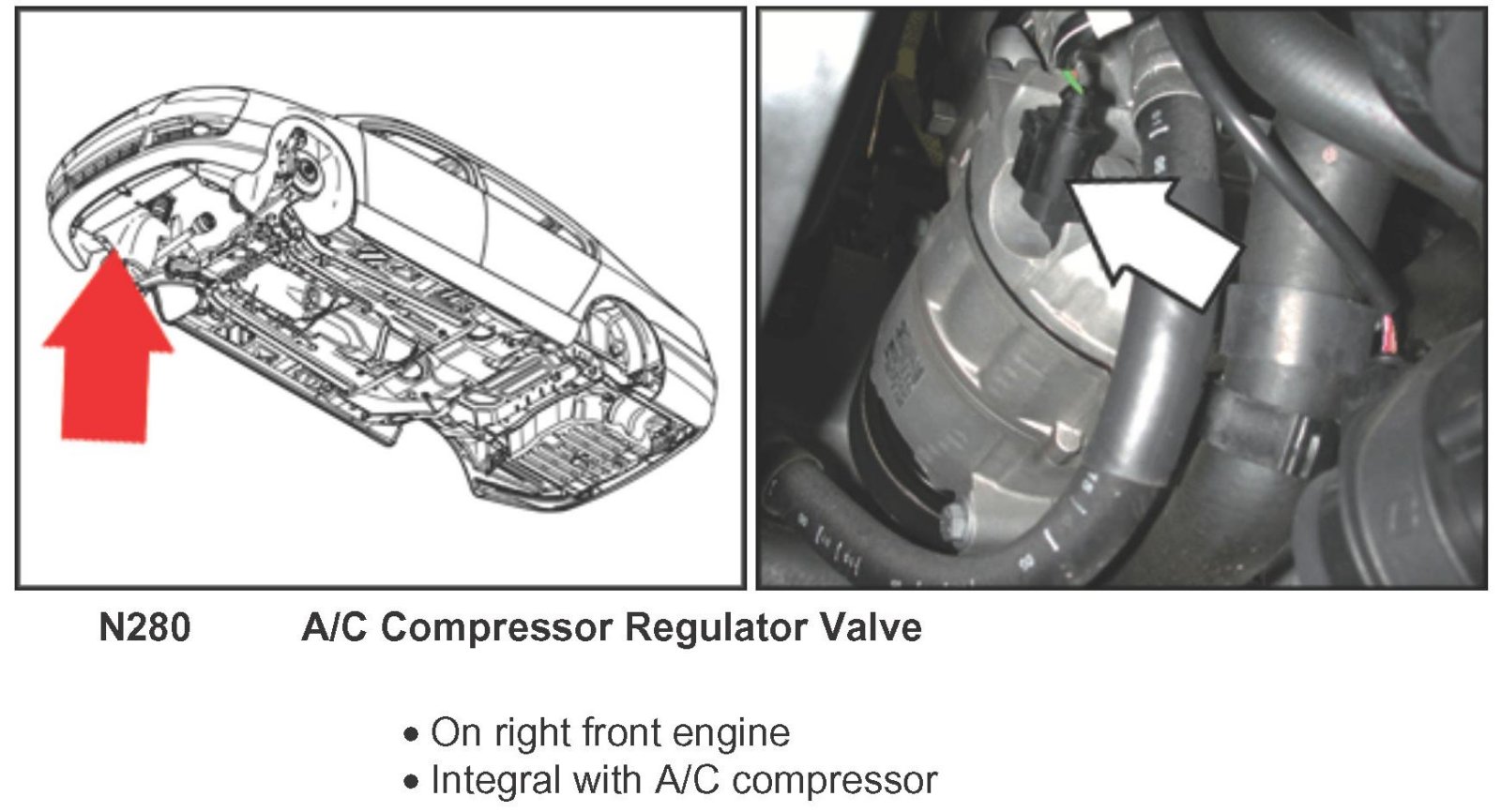 N280 A/C Compressor Regulator Valve

• On right front engine
• Integral with A/C compressor