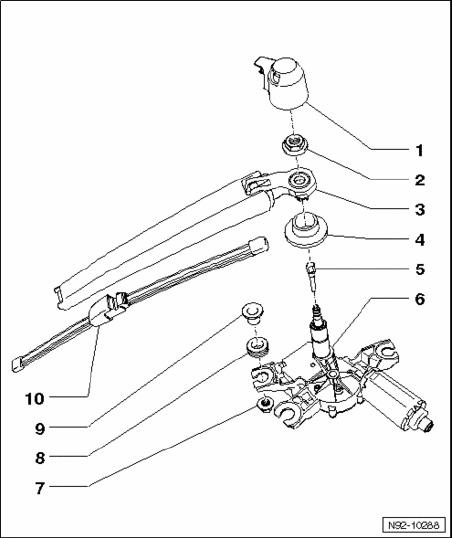 1
2
3
4
5
6
10
9
8
7
N92-10288