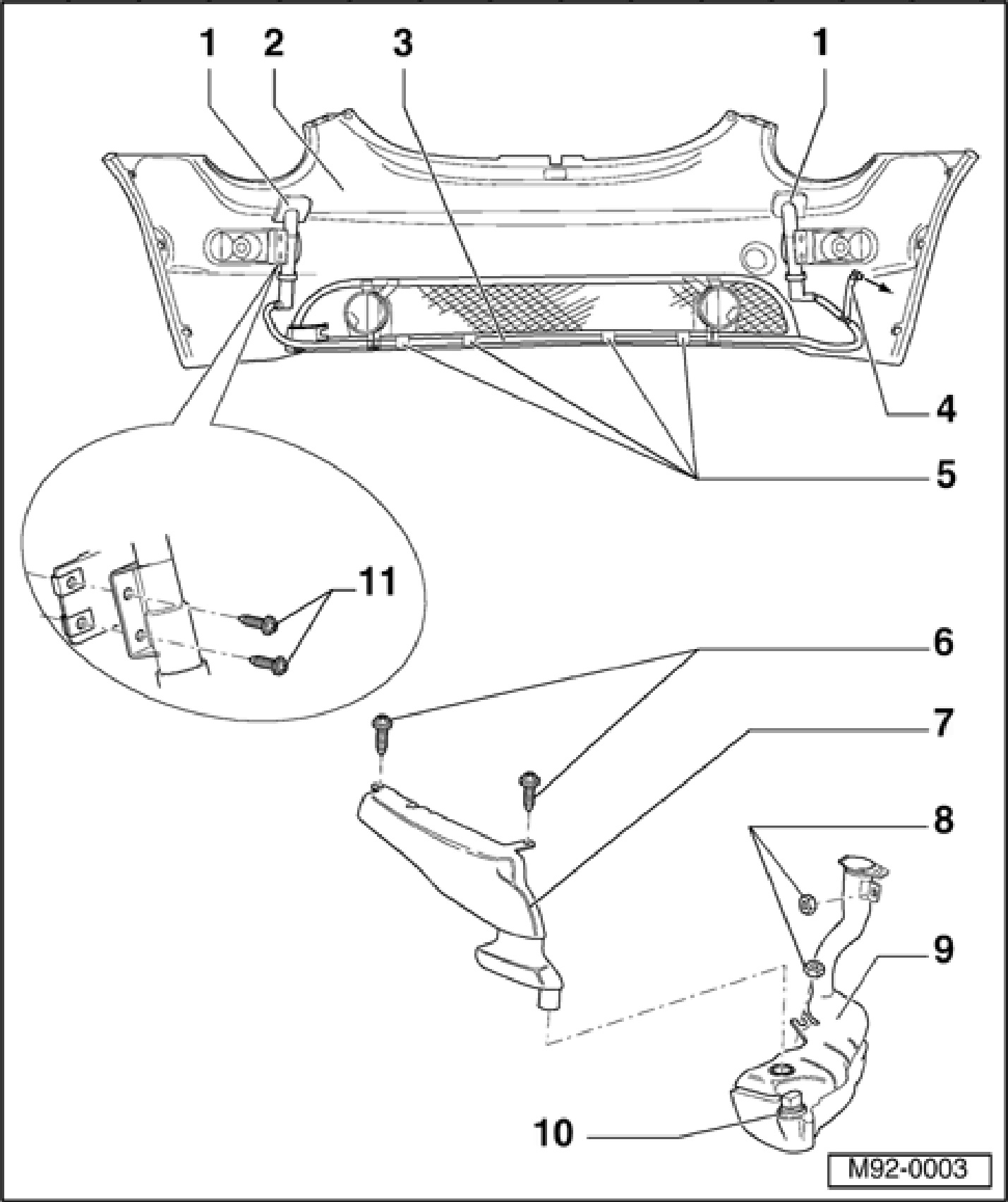 1
2
3
1
4
5
11
6
7
8
9
10
M92-0003