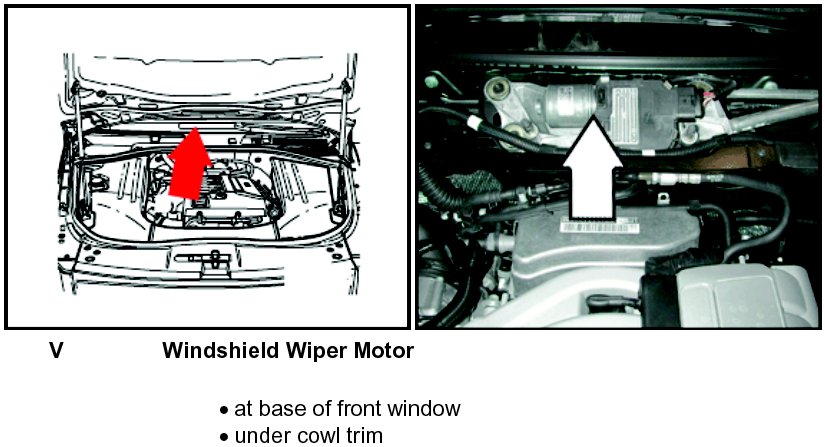 V Windshield Wiper Motor

• at base of front window
• under cowl trim