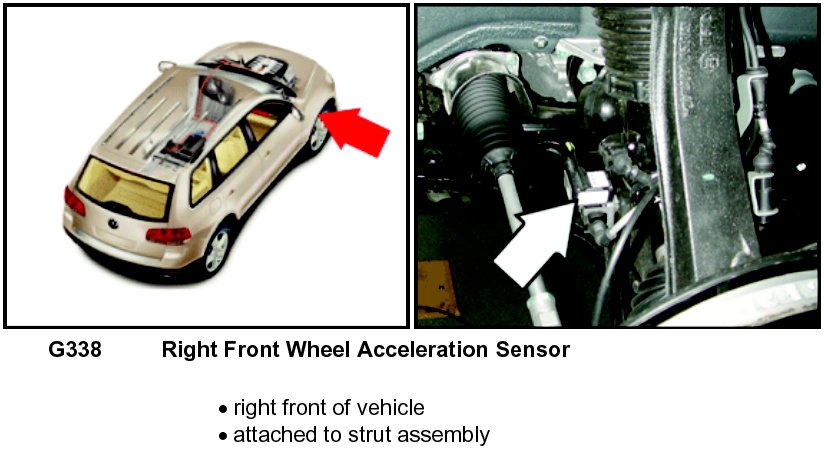 G338 Right Front Wheel Acceleration Sensor

• right front of vehicle
• attached to strut assembly