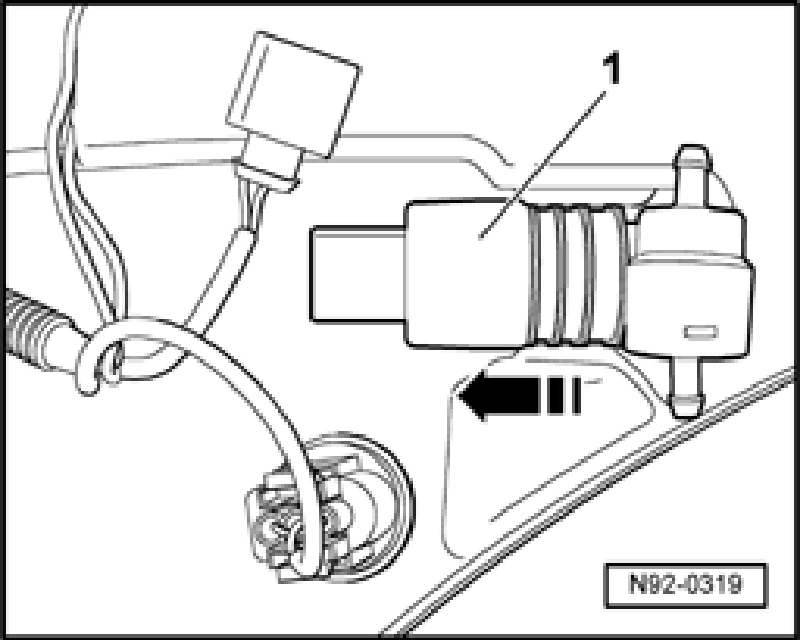 1

N92-0319