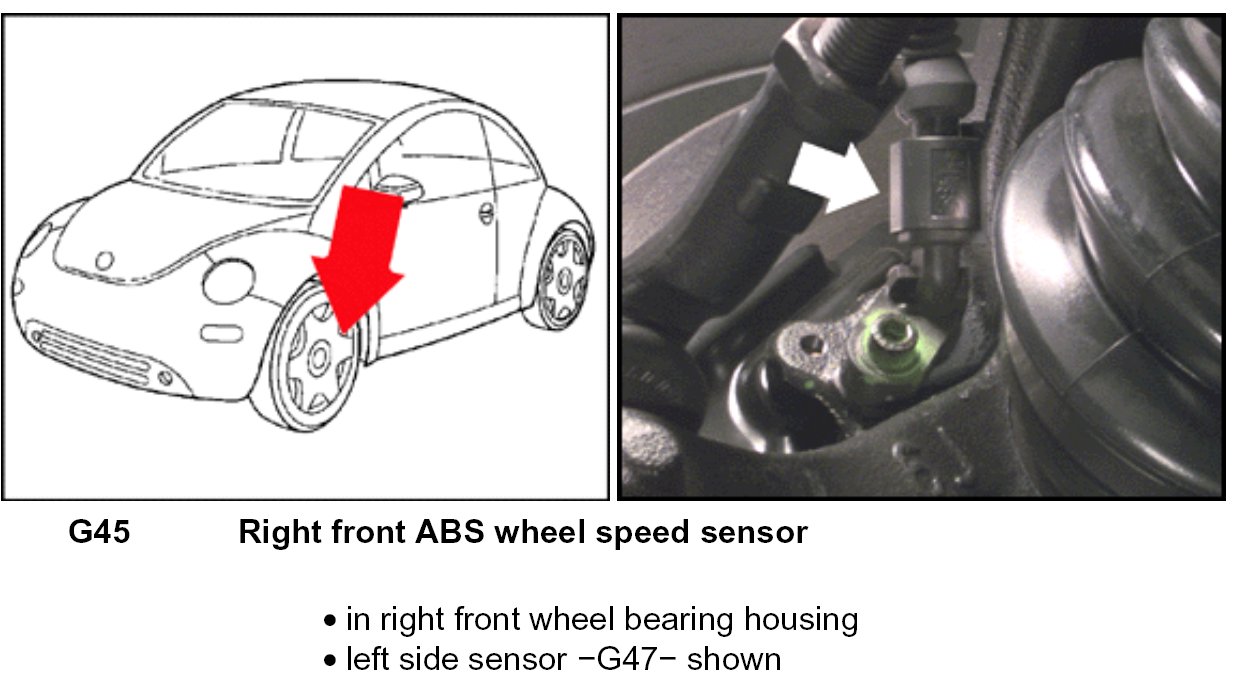 G45 Right front ABS wheel speed sensor

• in right front wheel bearing housing
• left side sensor −G47− shown