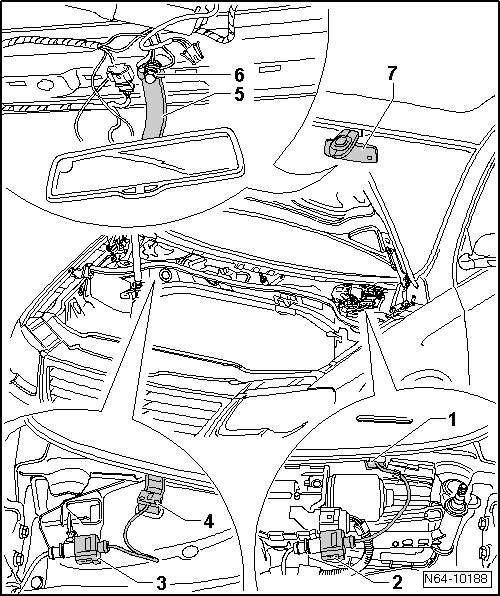 6
5
7
1
4
3
2
N64-10188