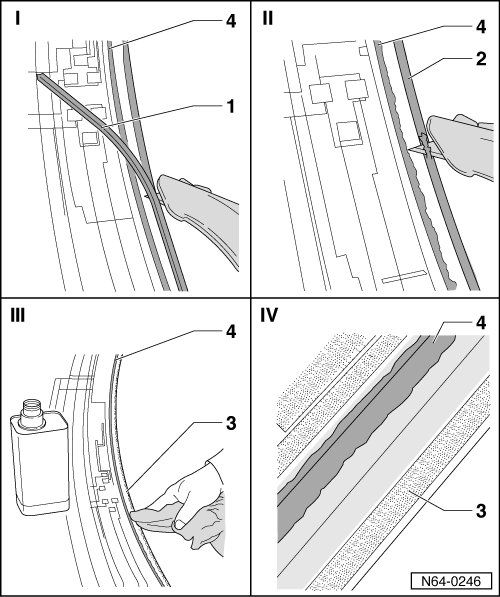 I

4

1

II

4

2

III

4

3

IV

4

3

N64-0246