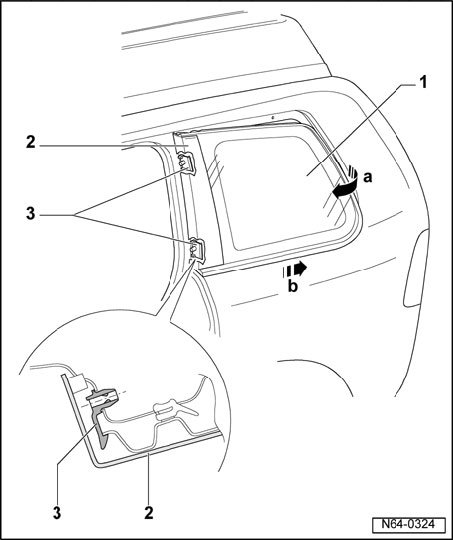 1
2
a
3
b
3
2
N64-0324